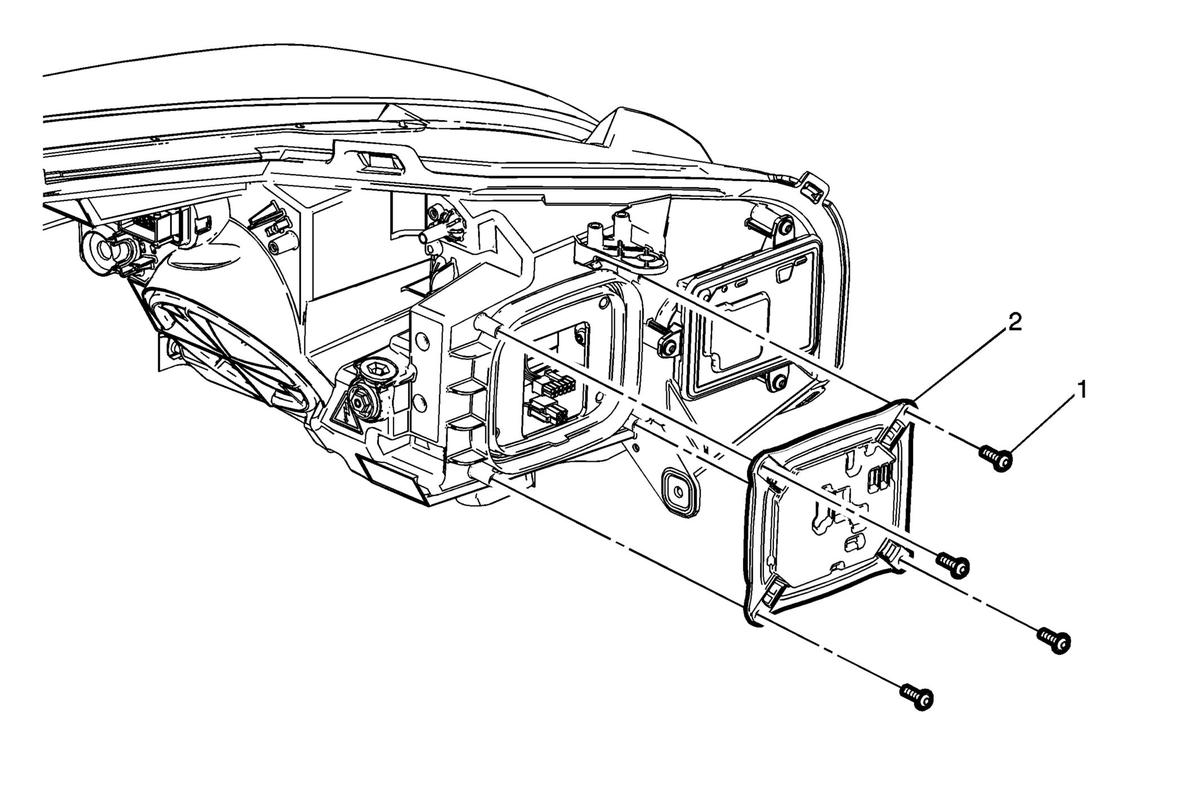 2
1