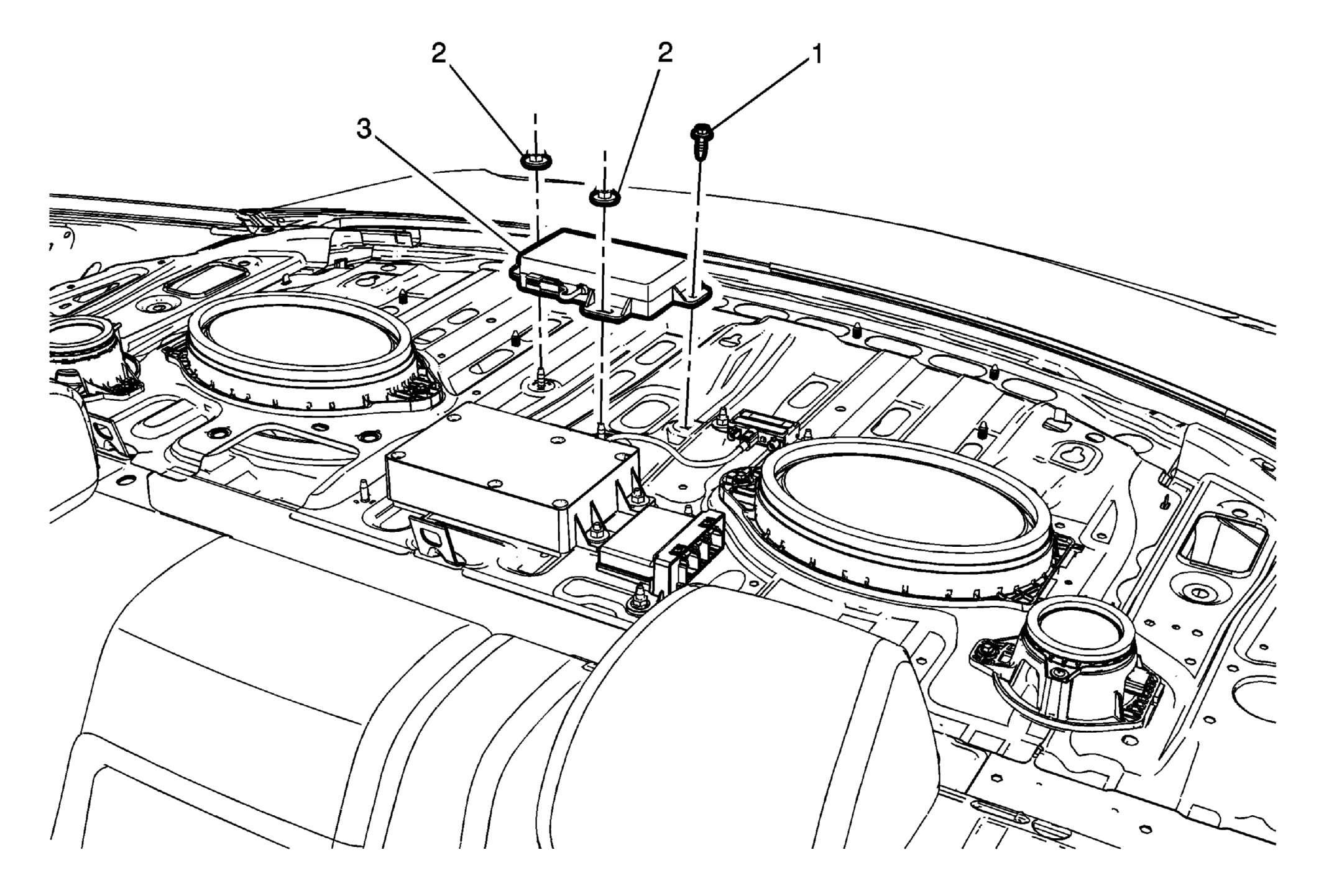 2
2
1
3