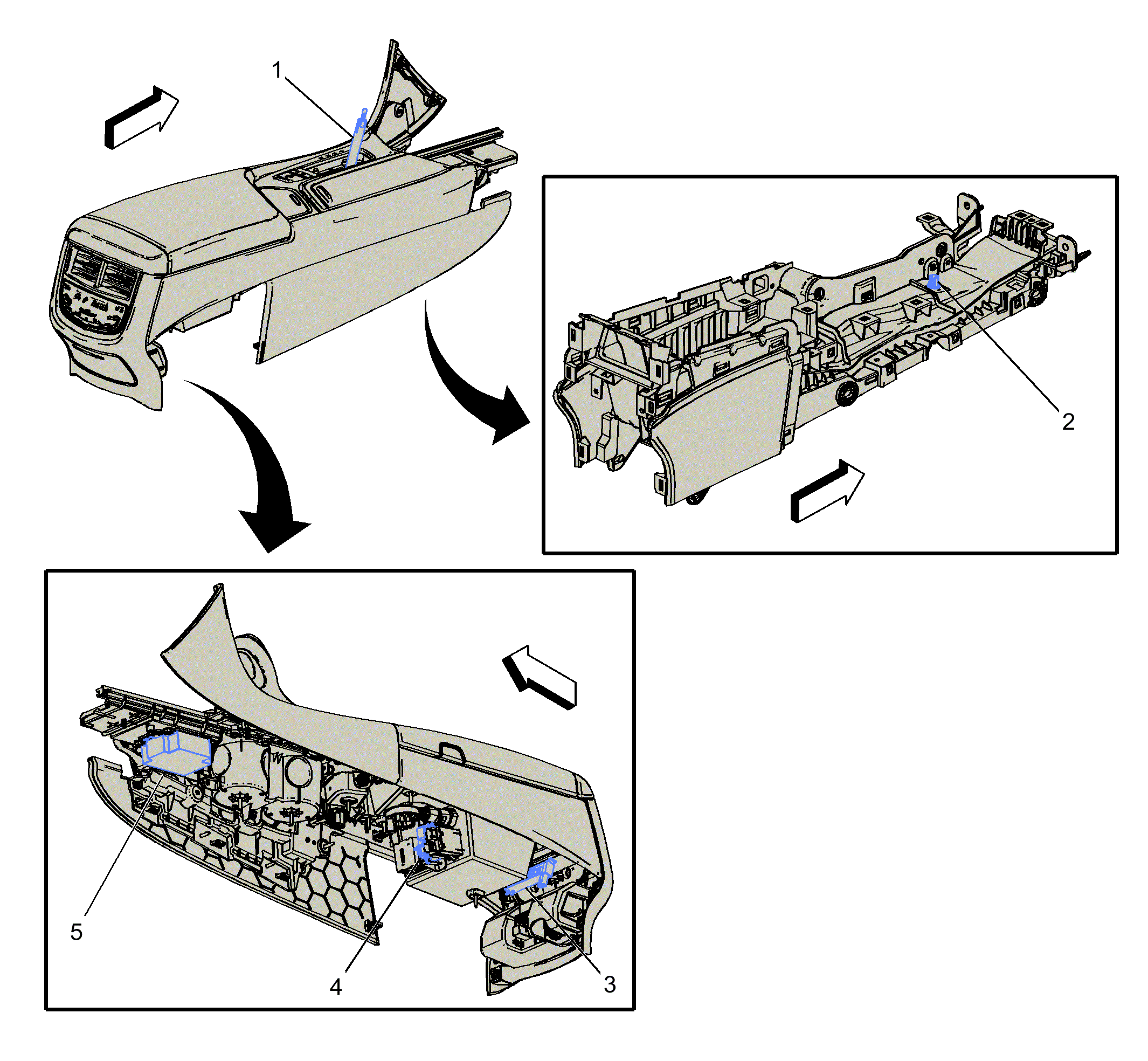 1
2
5
4
3