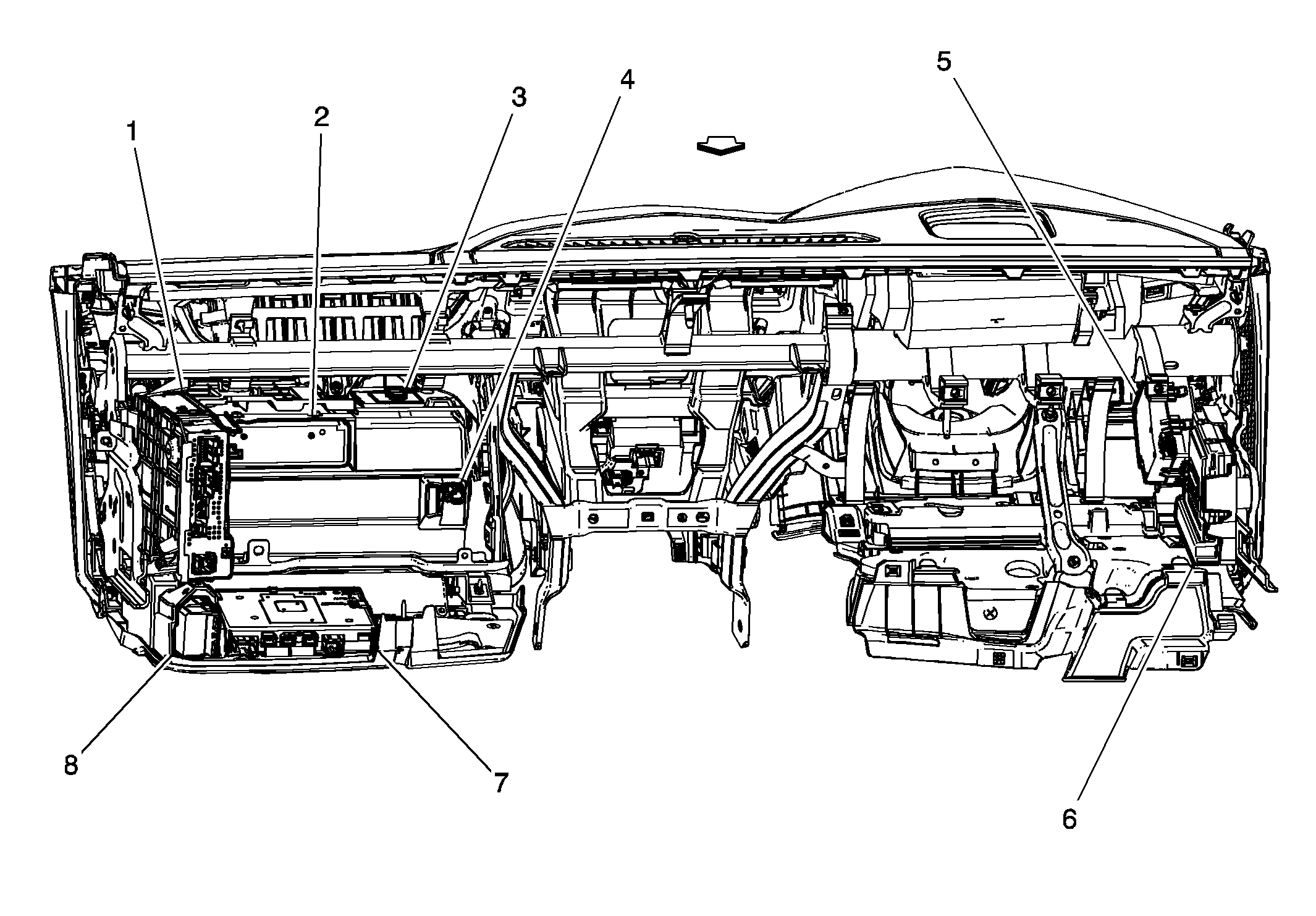 1
2
3
4
5
8
7
6