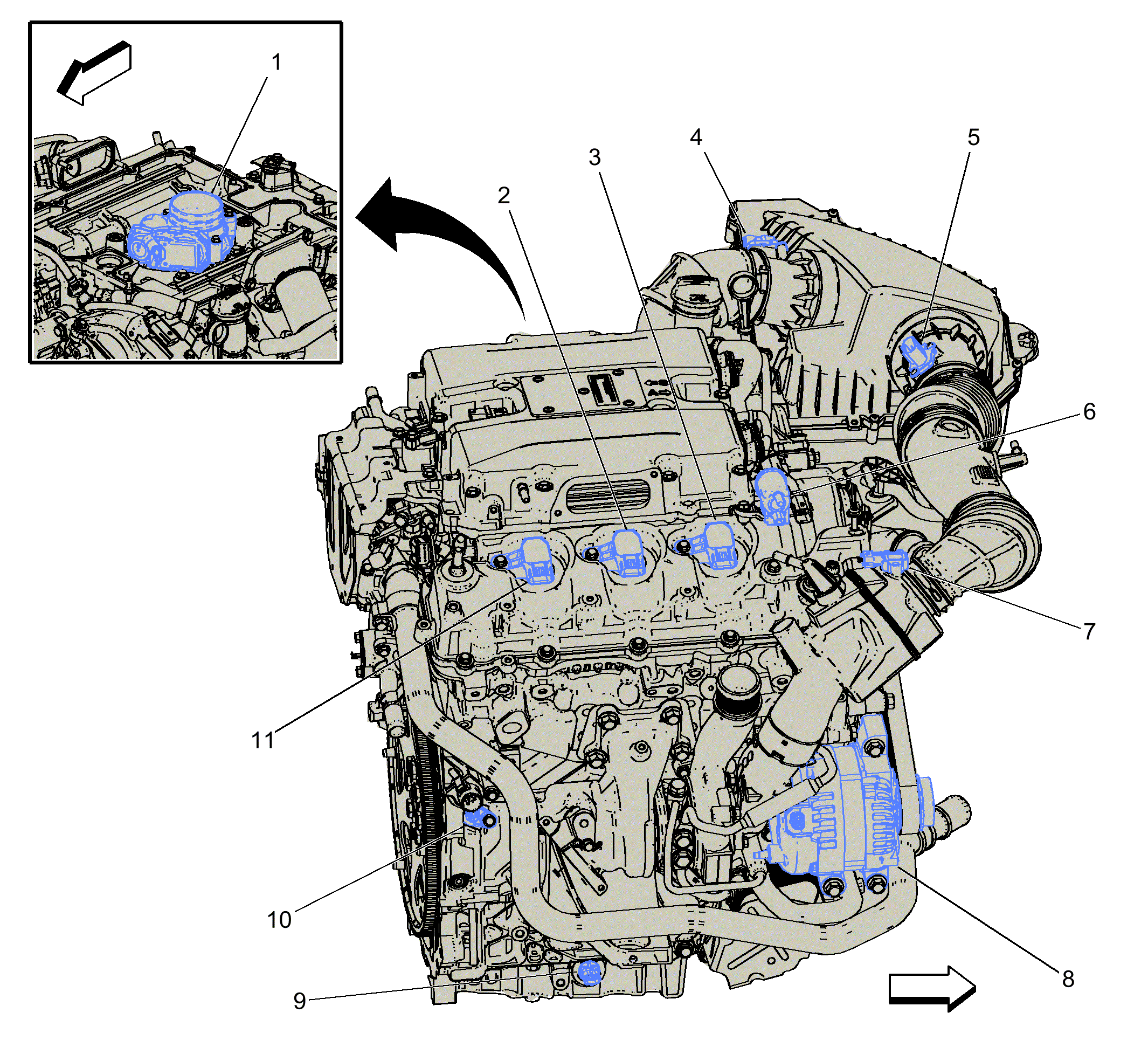 1
2
3
4
5
6
7
8
9
10
11