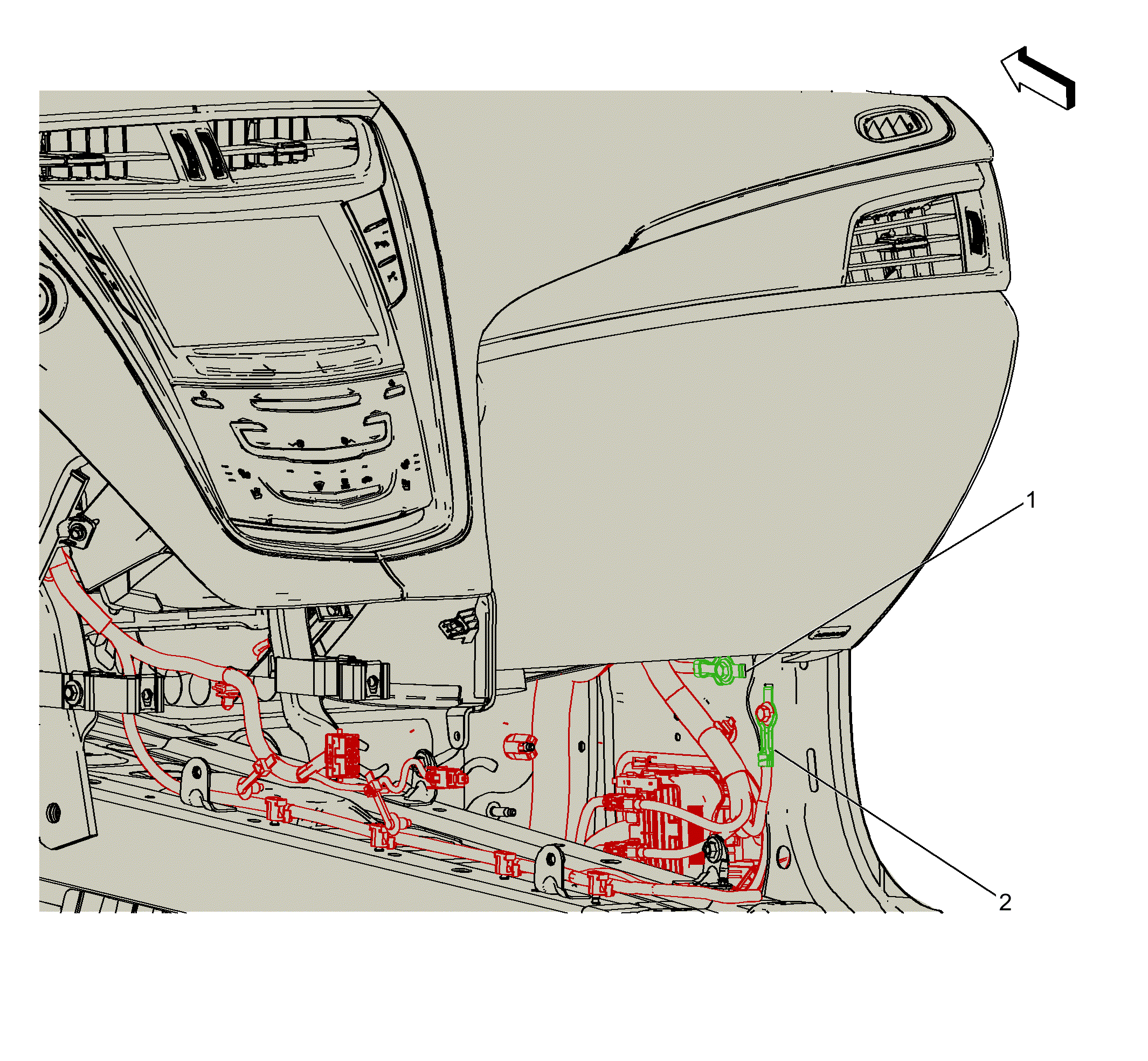 1
2