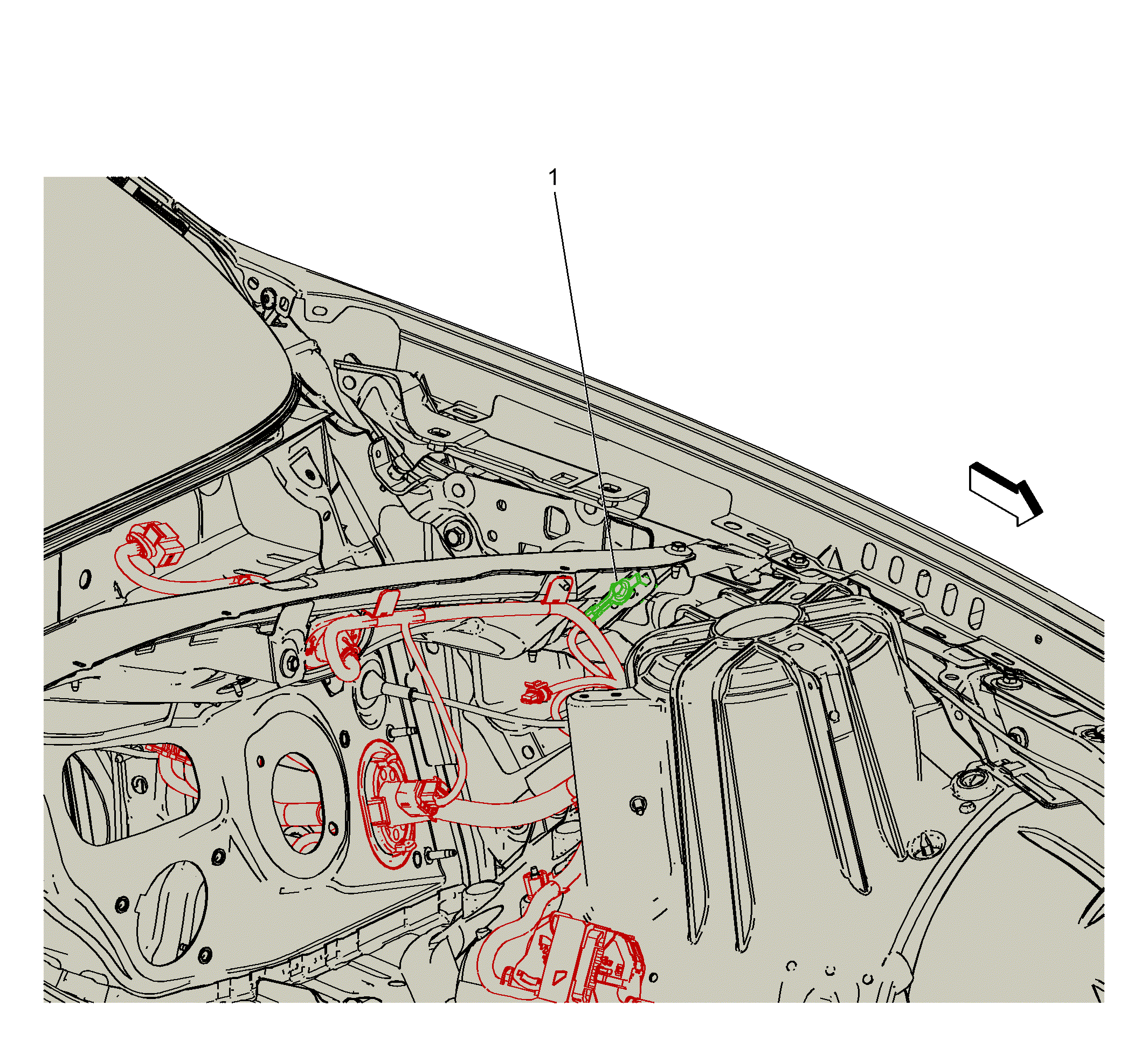 1