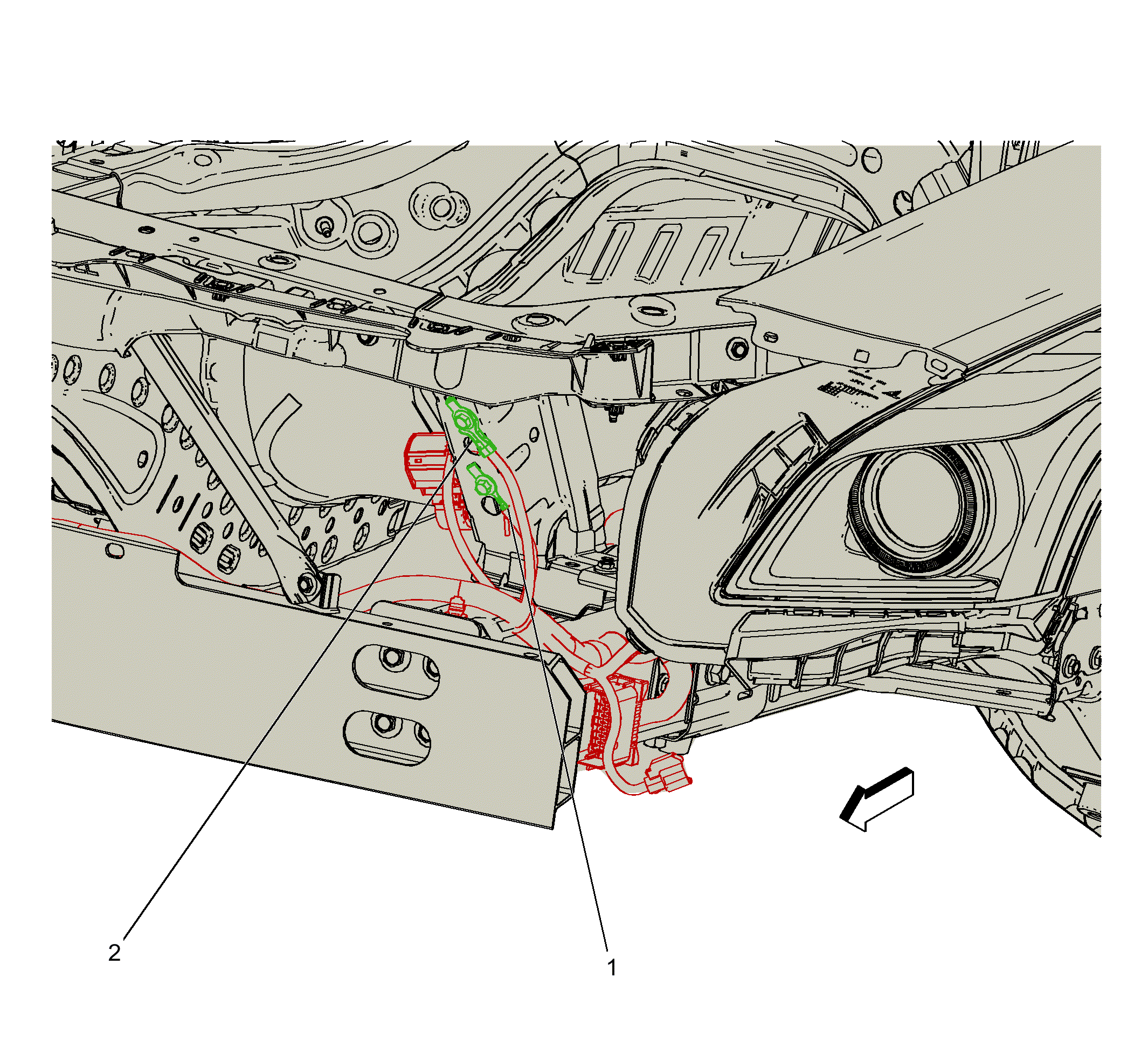 2

1