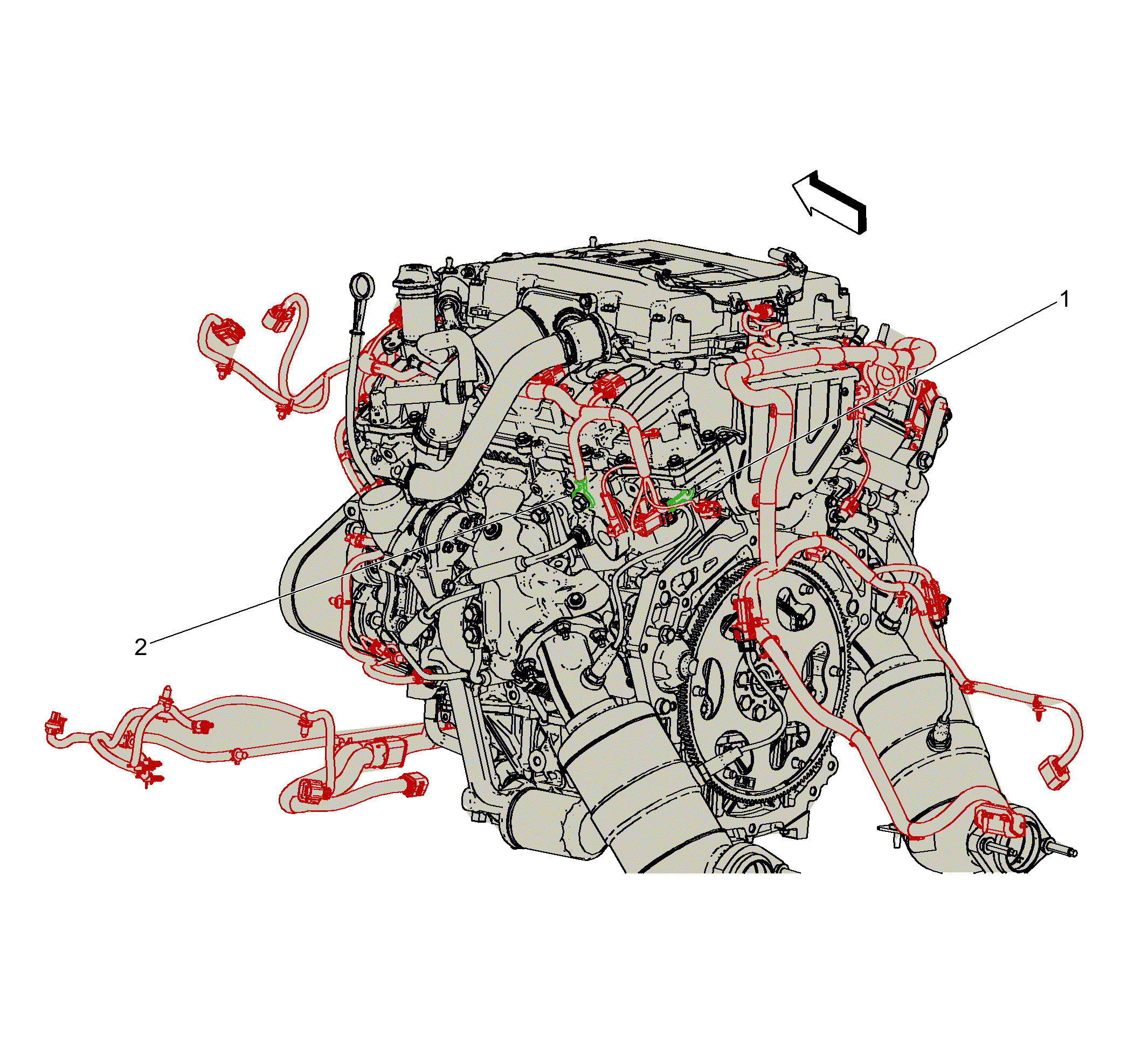 1

2