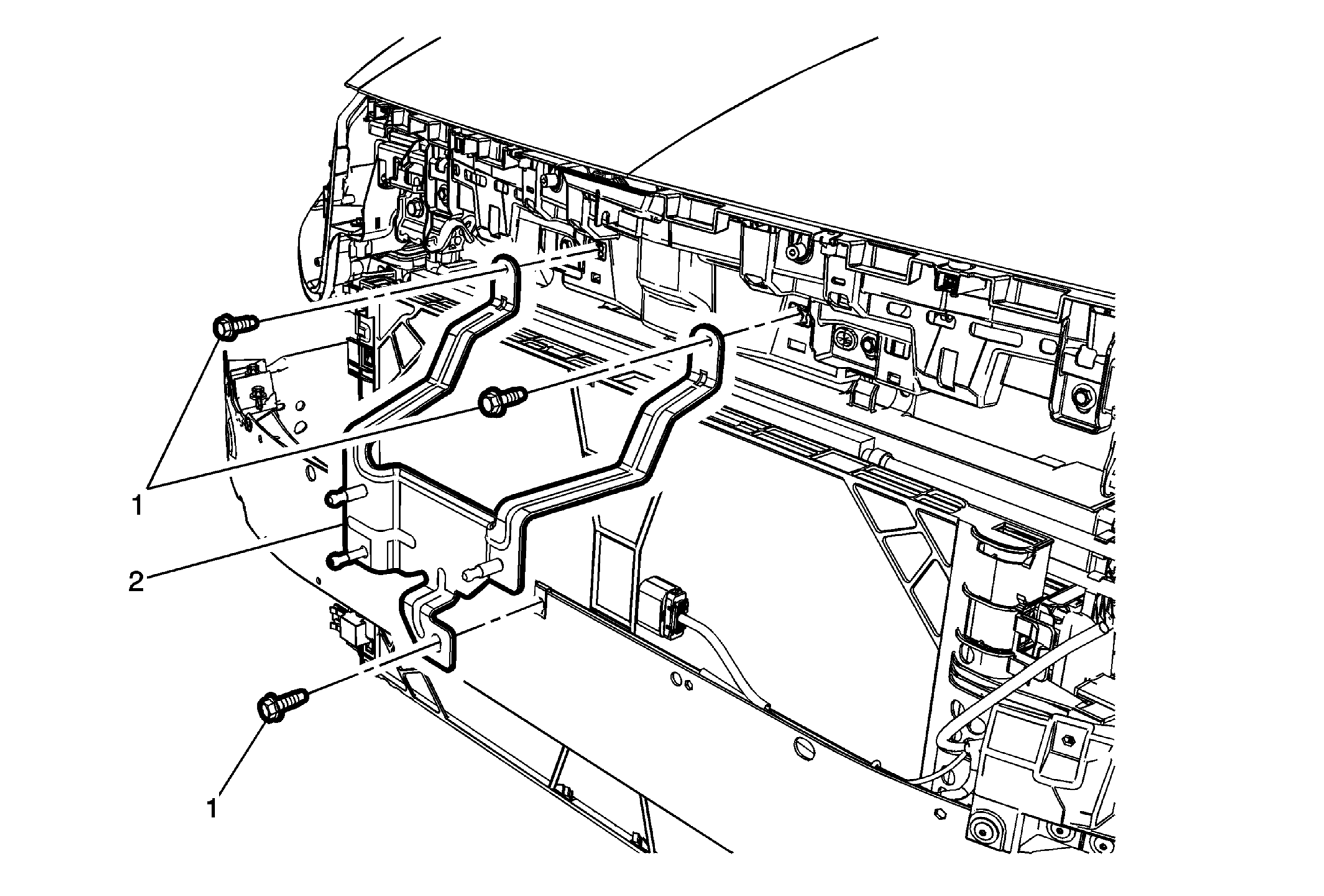 1
2
1