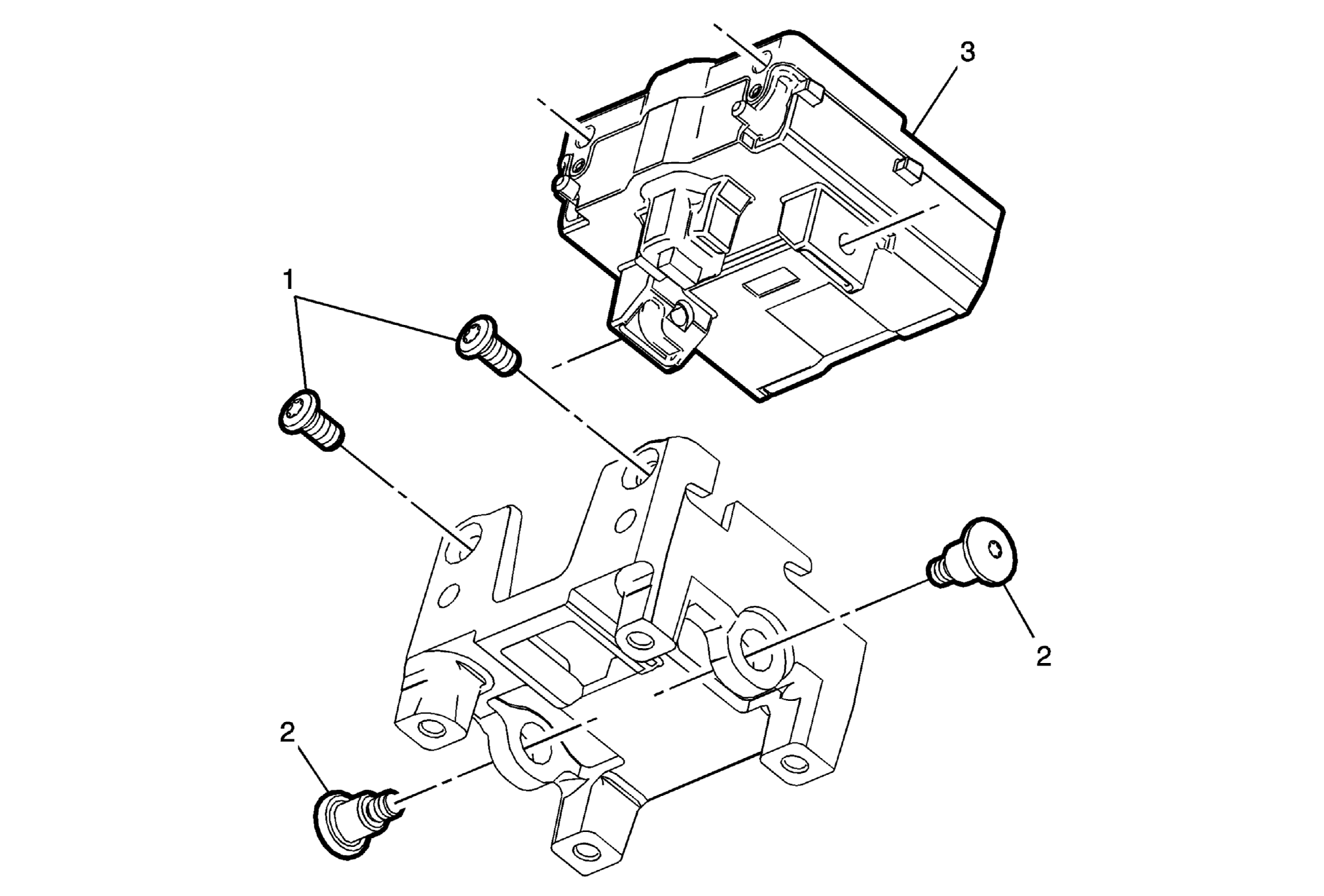 3
1
2
2