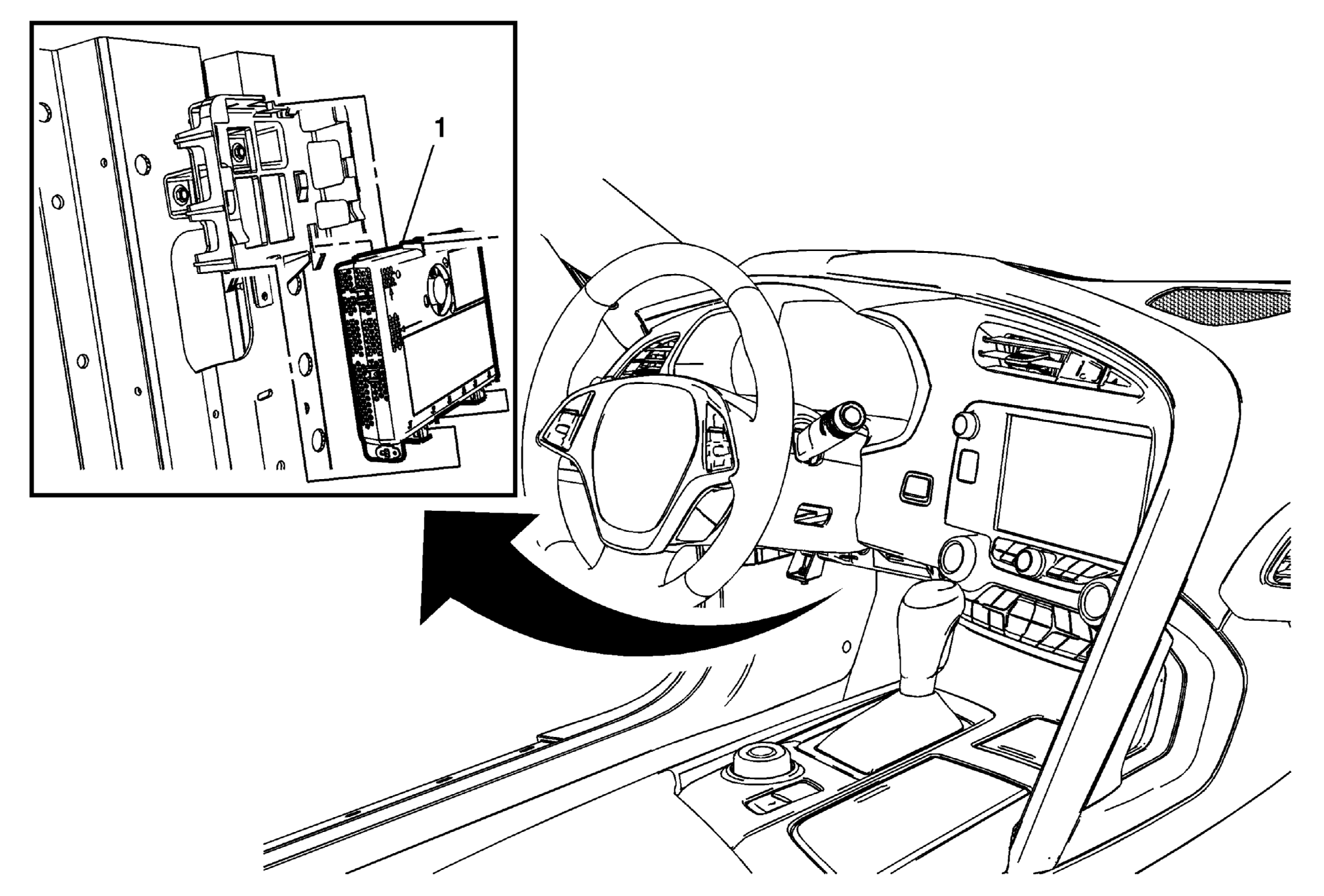 1