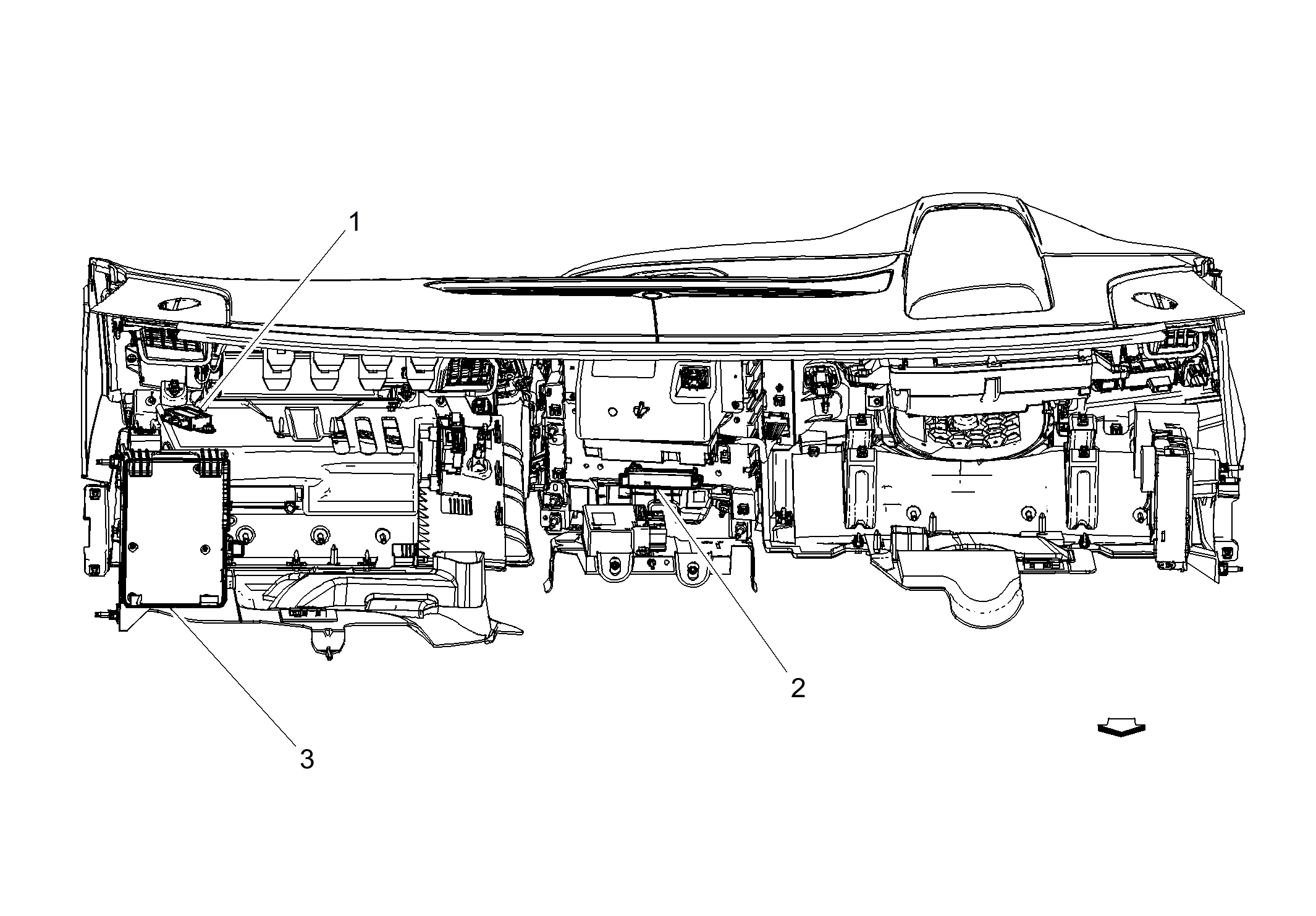 1
2
3