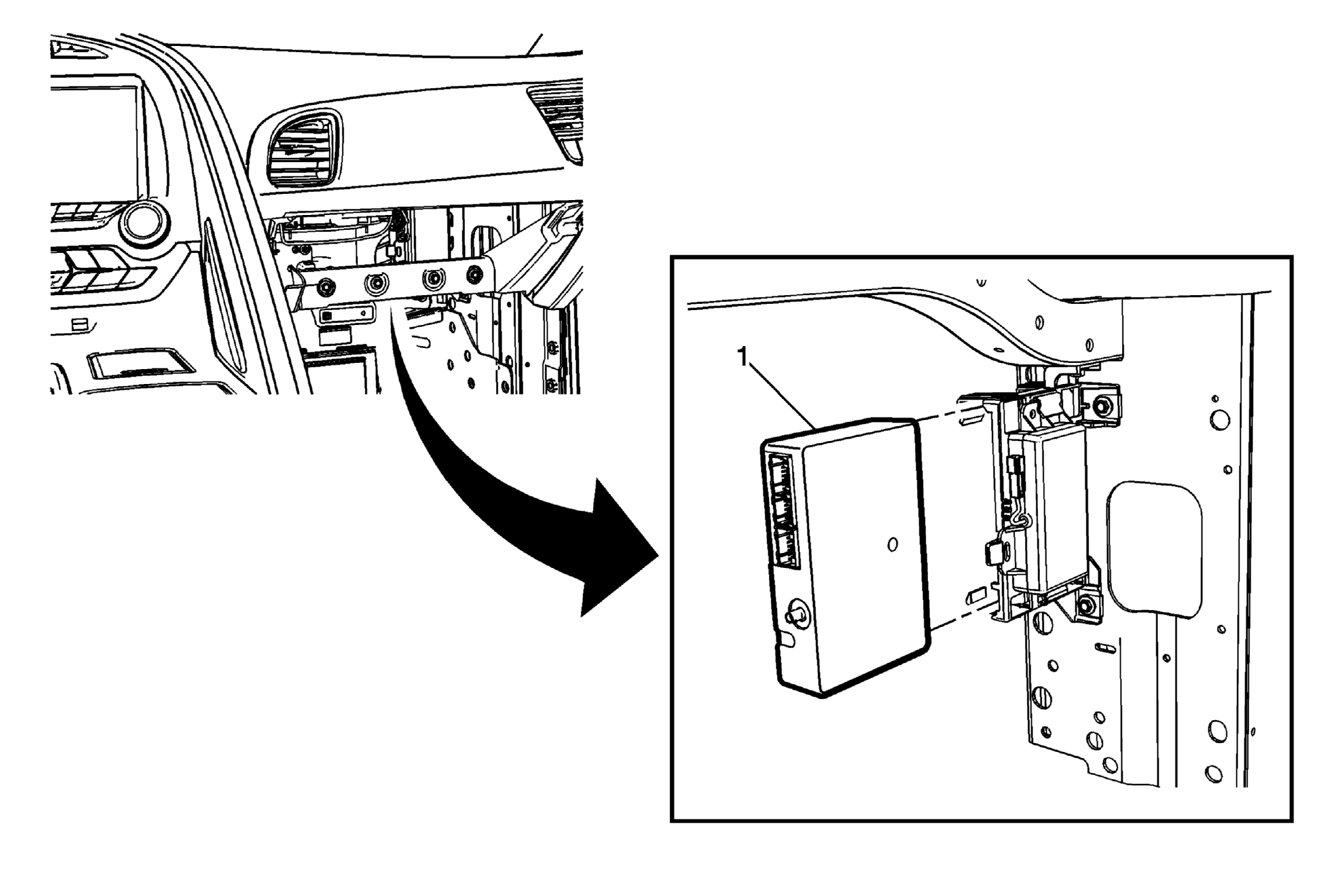 1