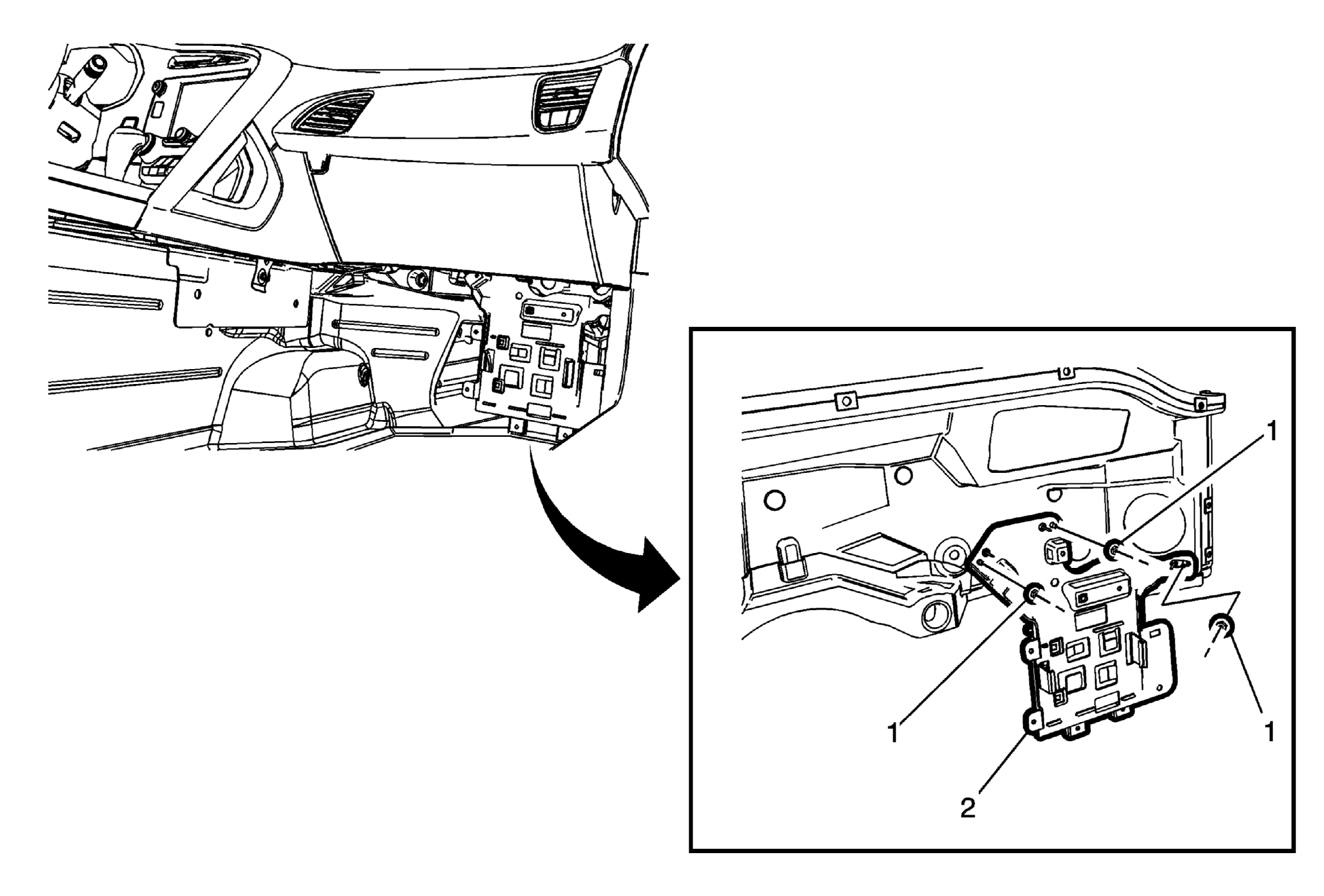 1
1
1
2