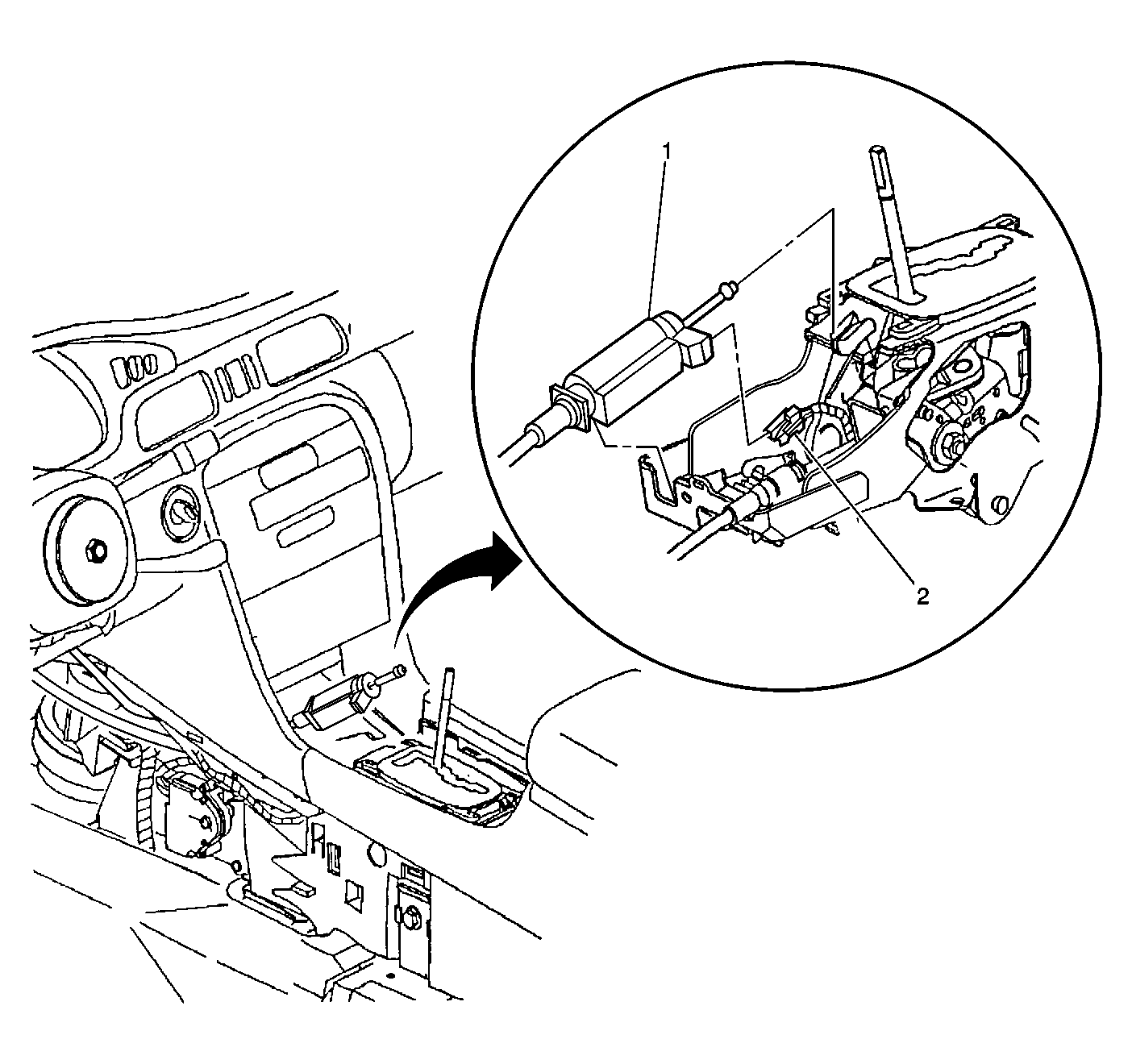 1
2