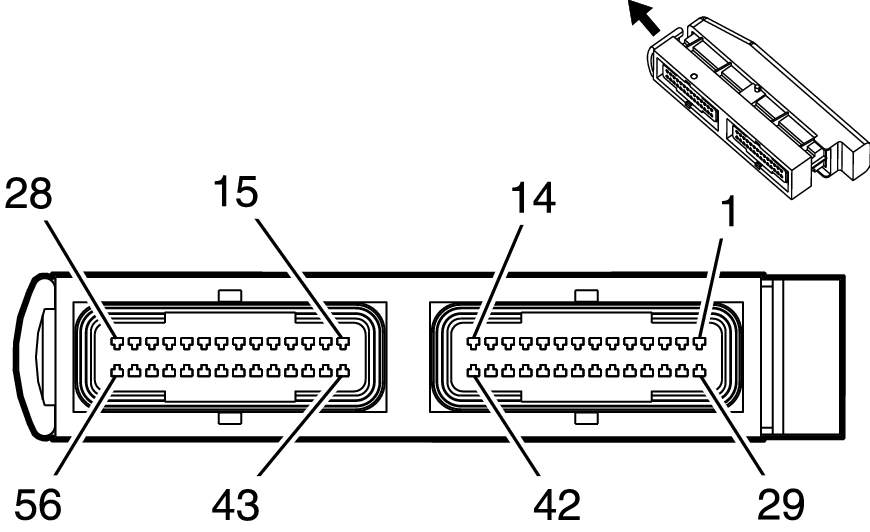 28
15
14
1
56
43
42
29