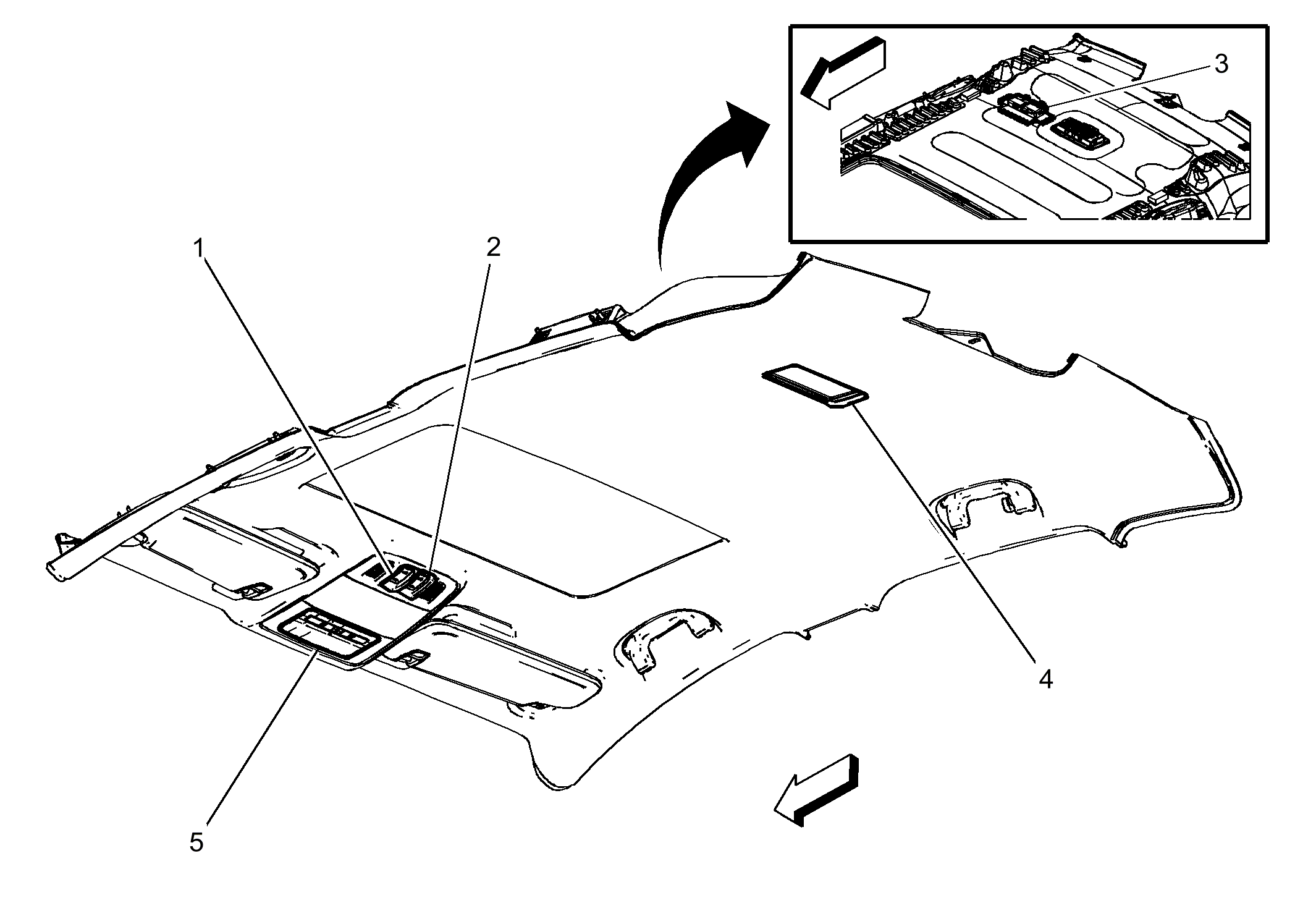 3
1
2
4
5