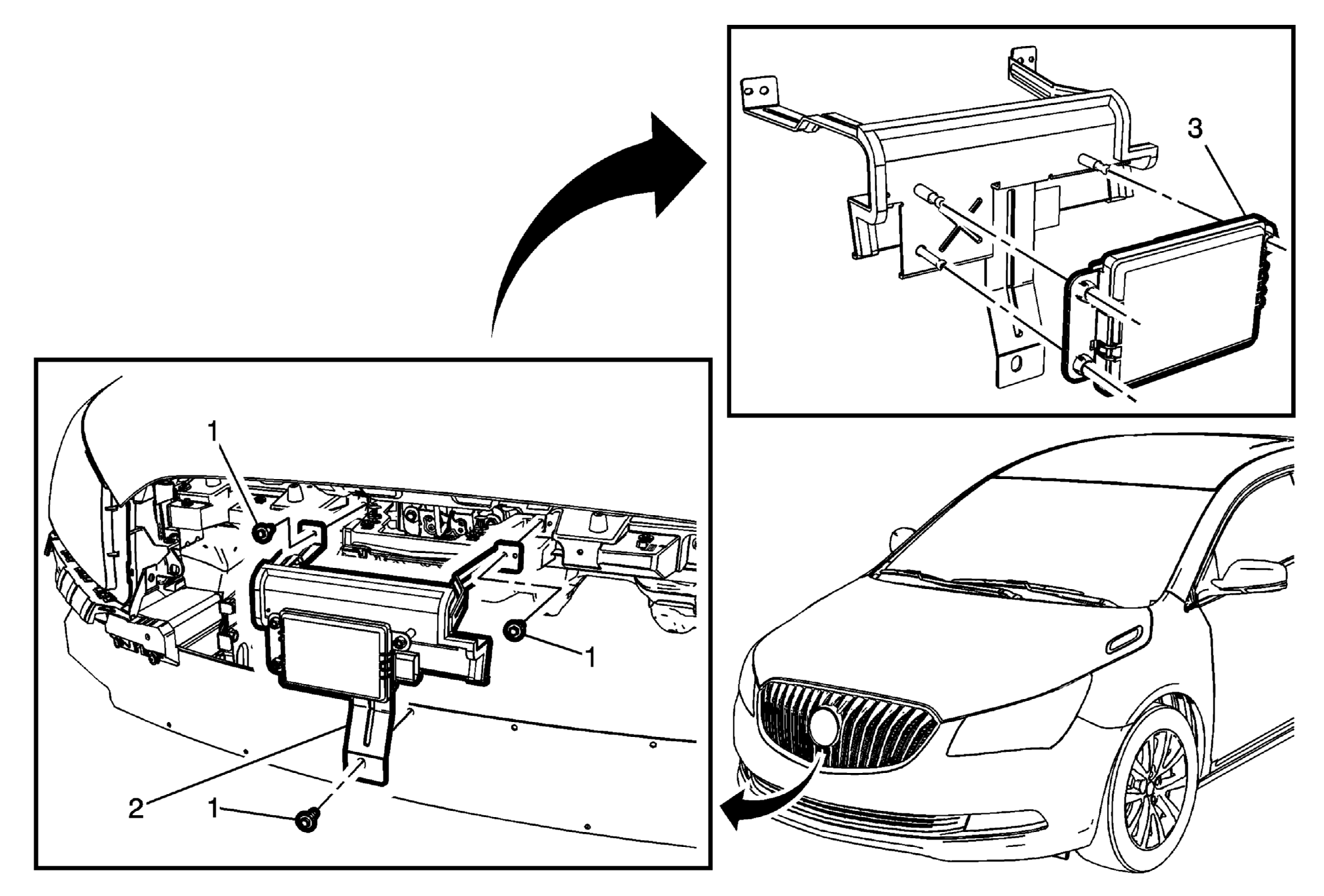 3

1

1

2

1