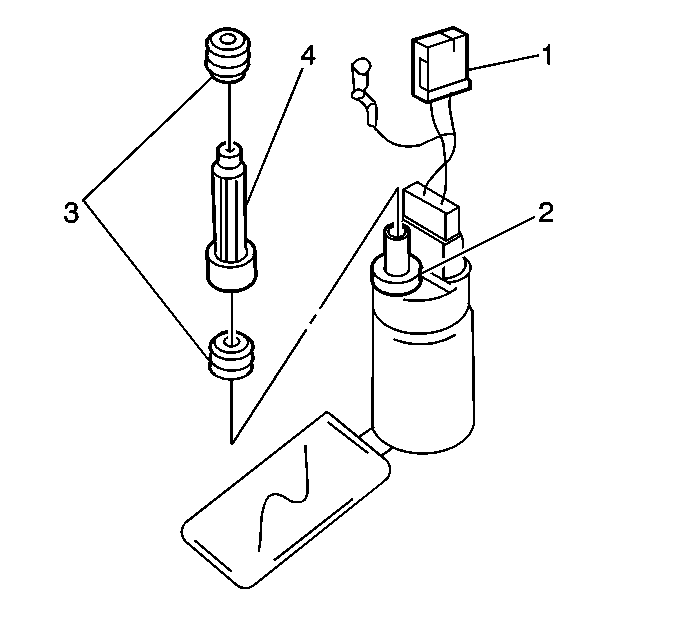 4
1
3
2