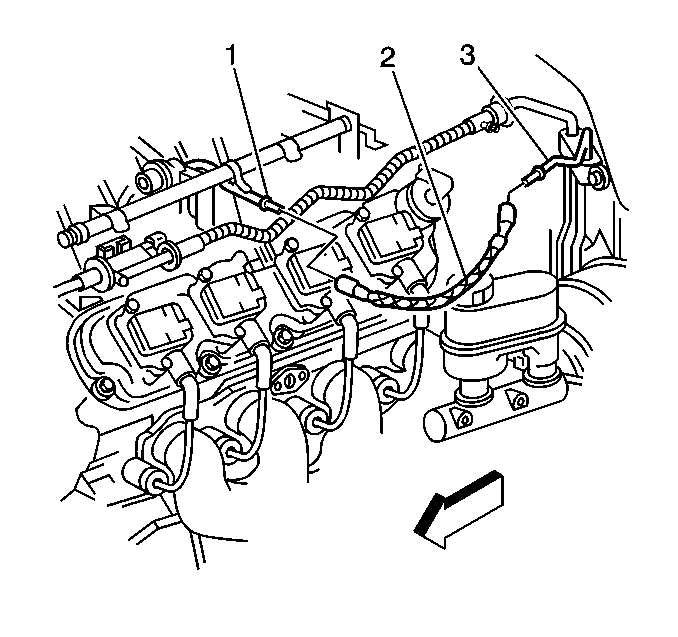 1
2
3