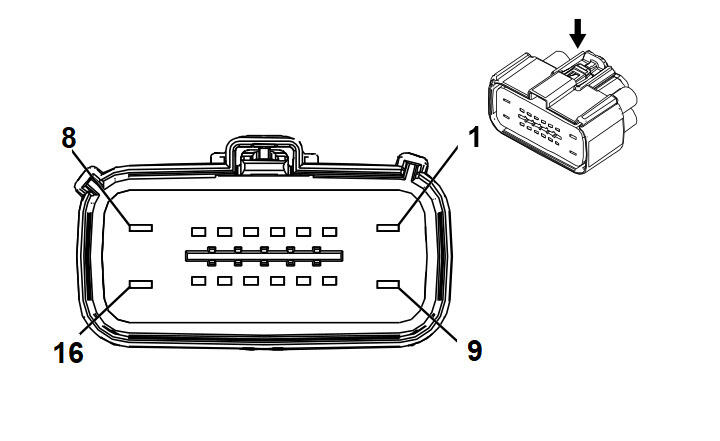 8
1
16
9