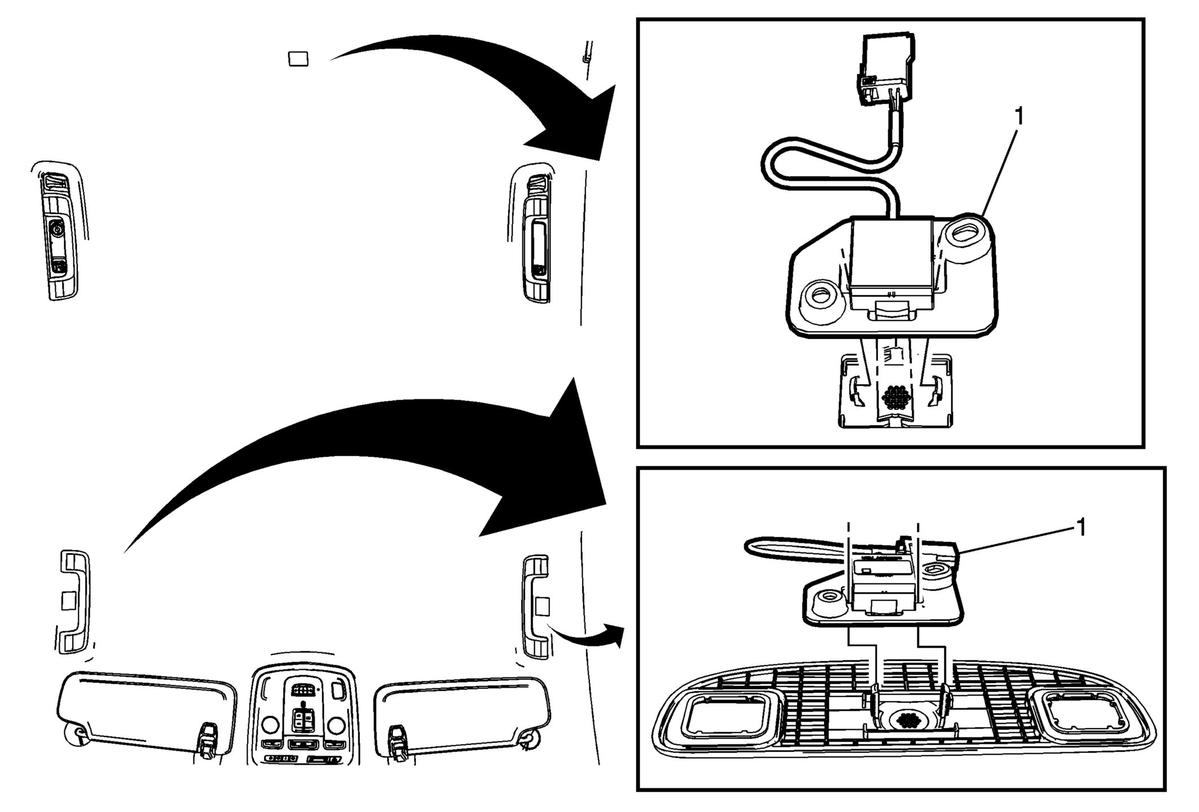 1

1