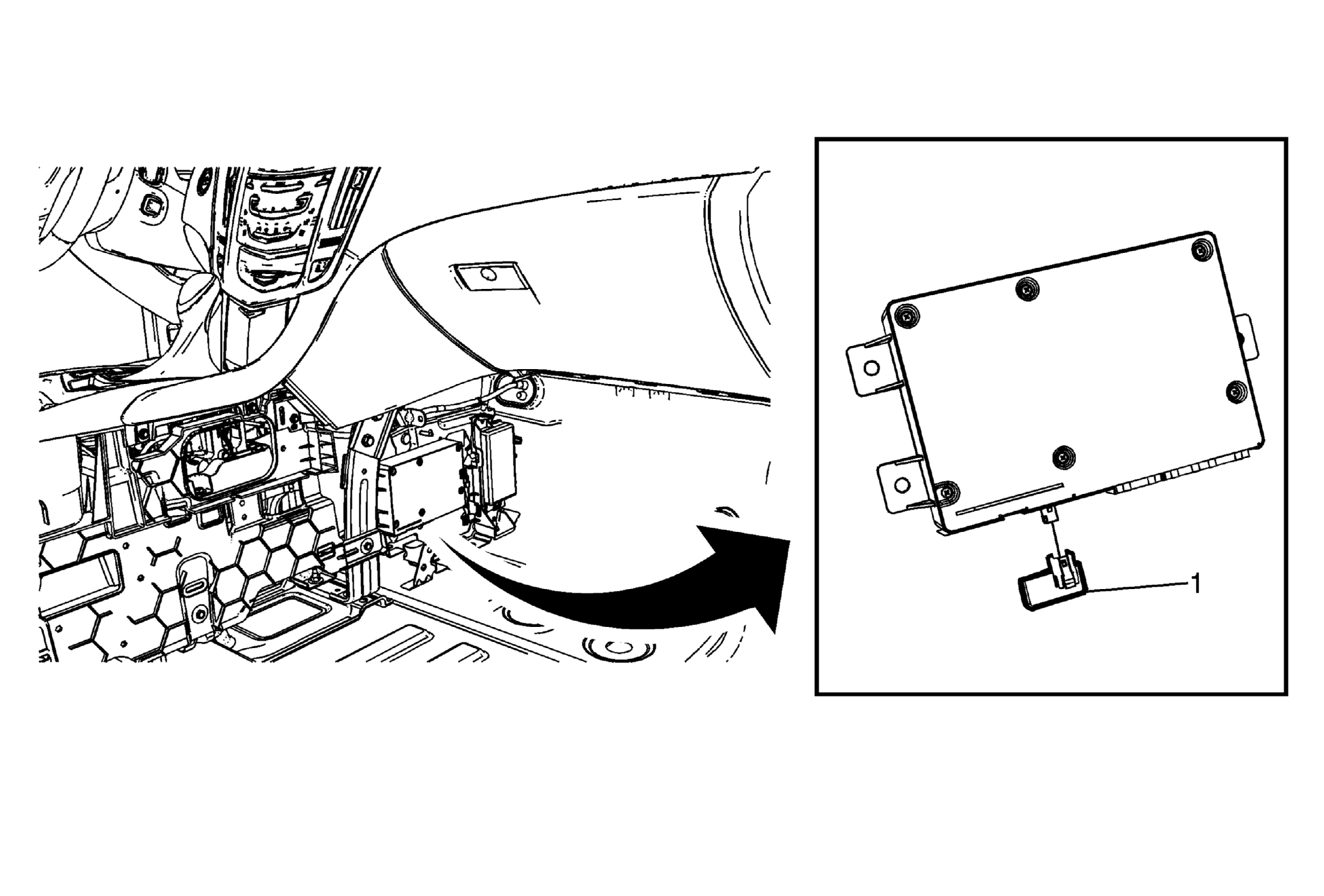 1