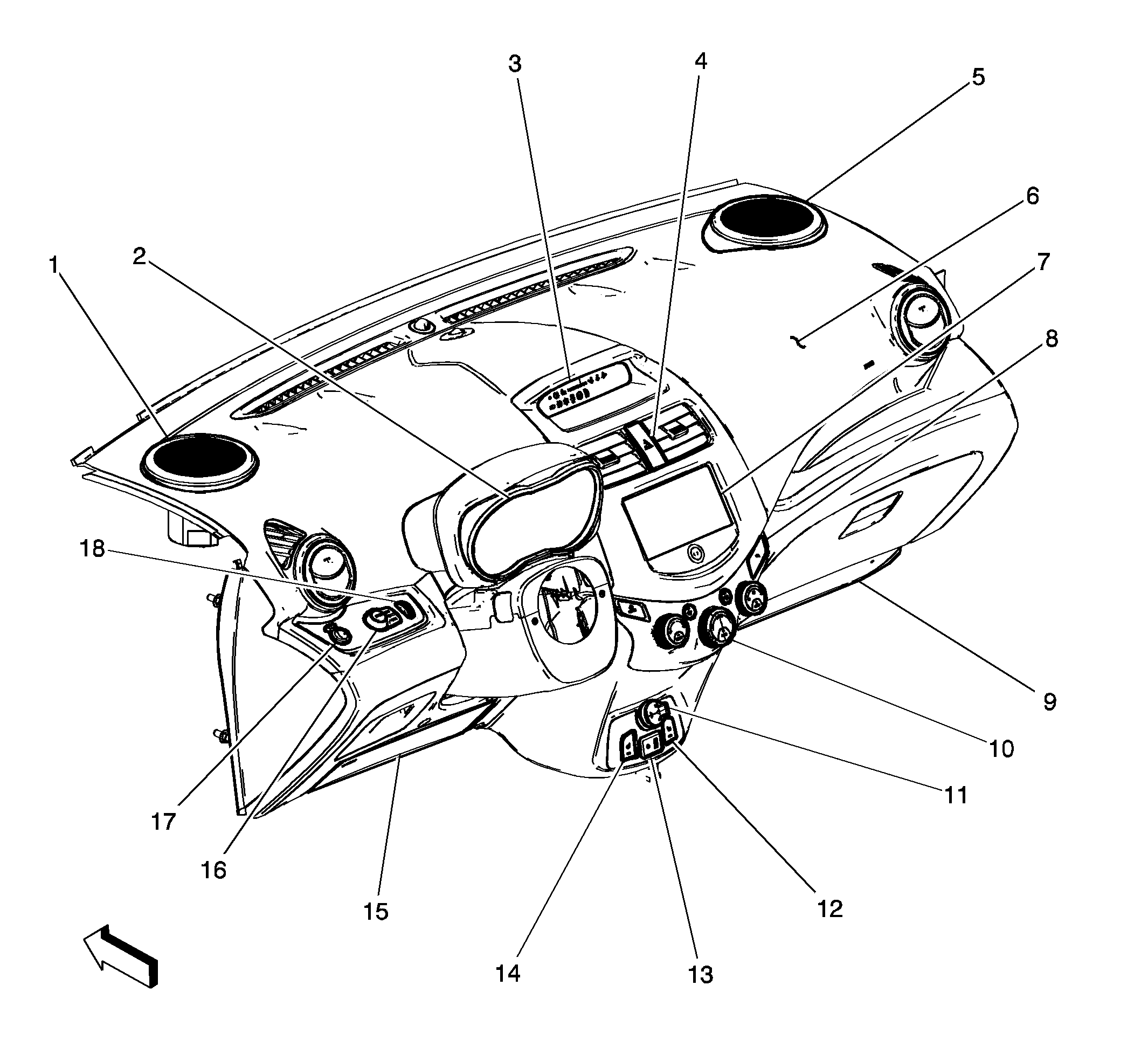 3
4
5
6
1
2
7
8
18
9
10
11
17
16
15
12
14
13