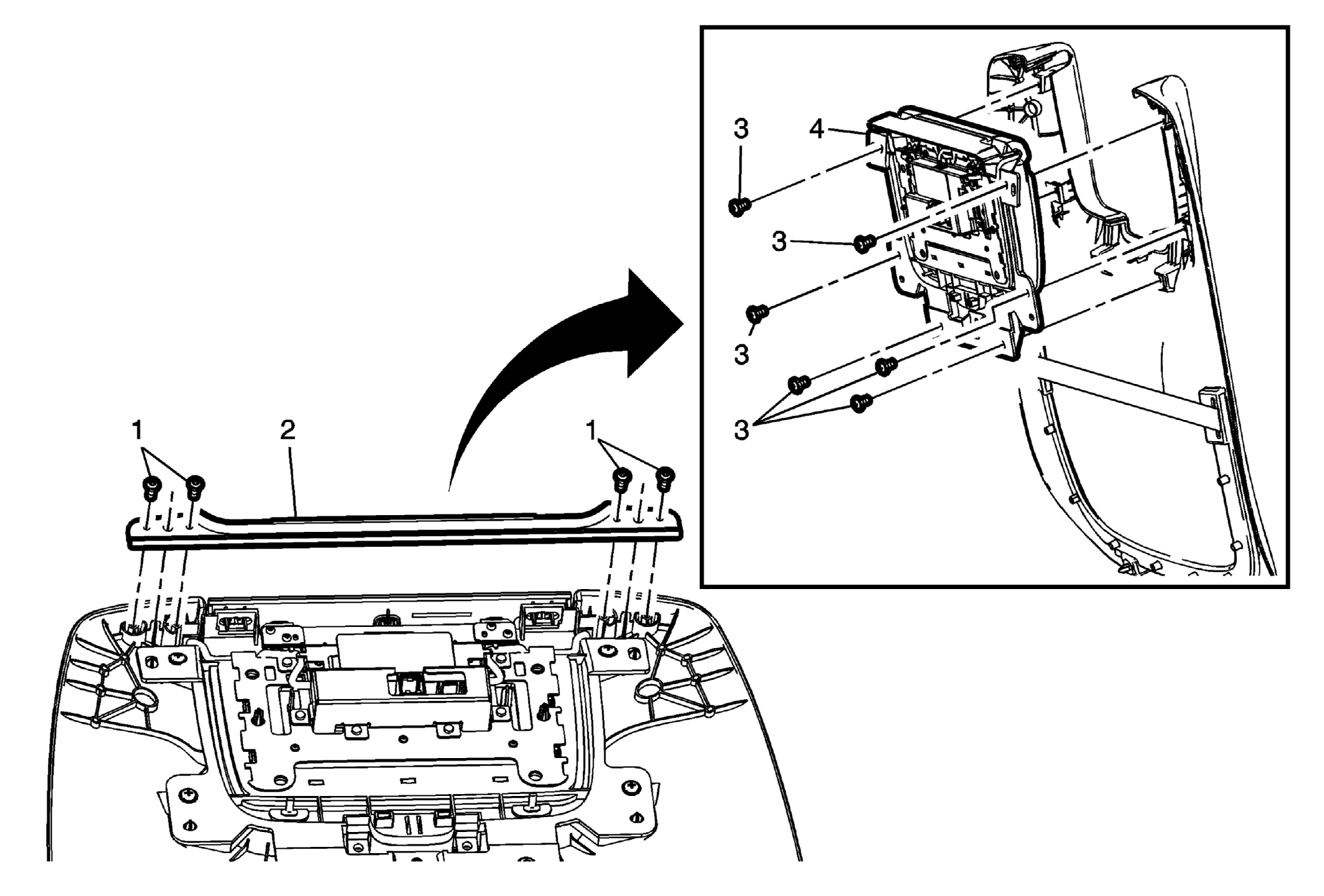 3
4
3
3
3
1
2
1