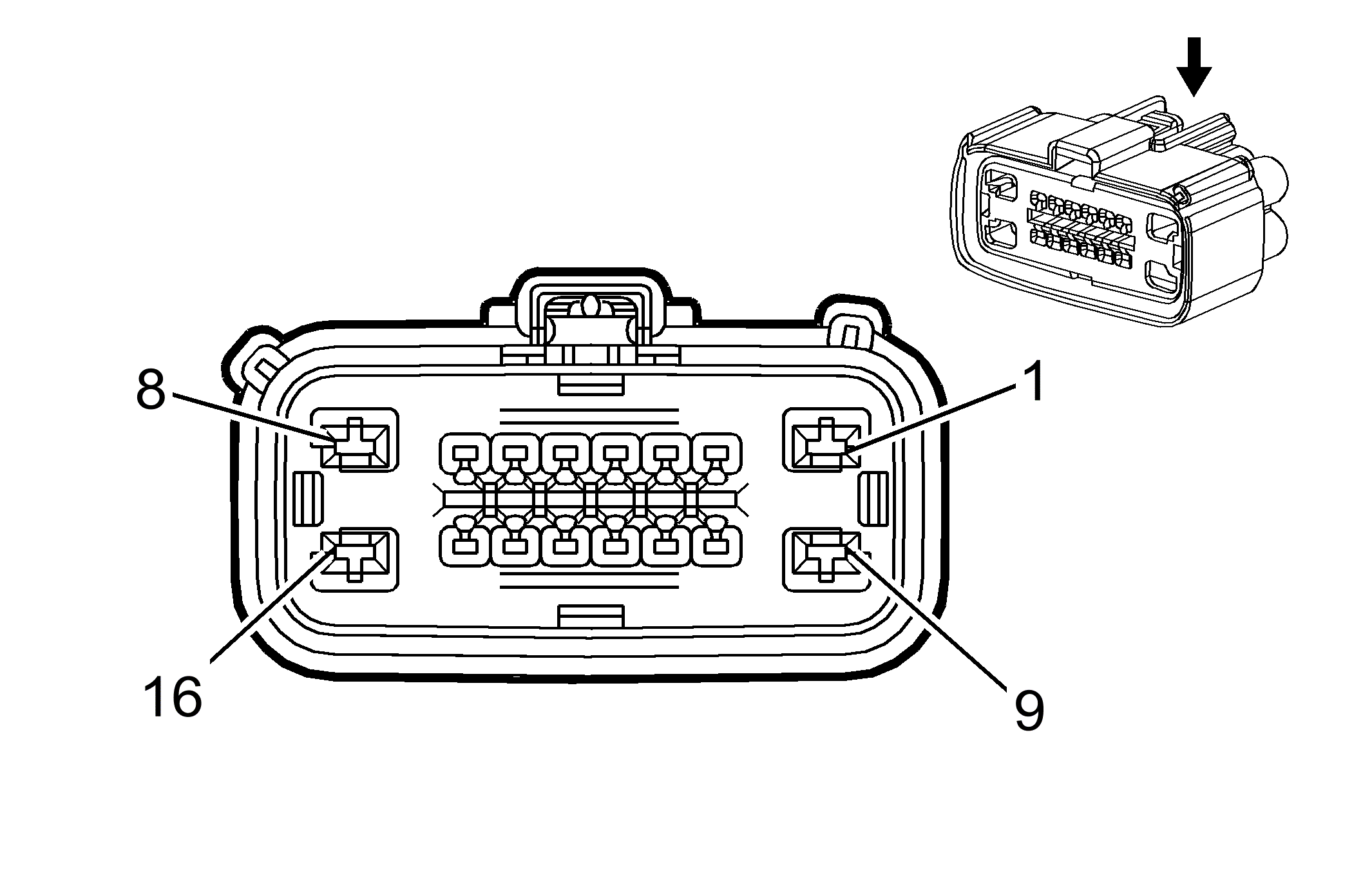 8
1
16
9