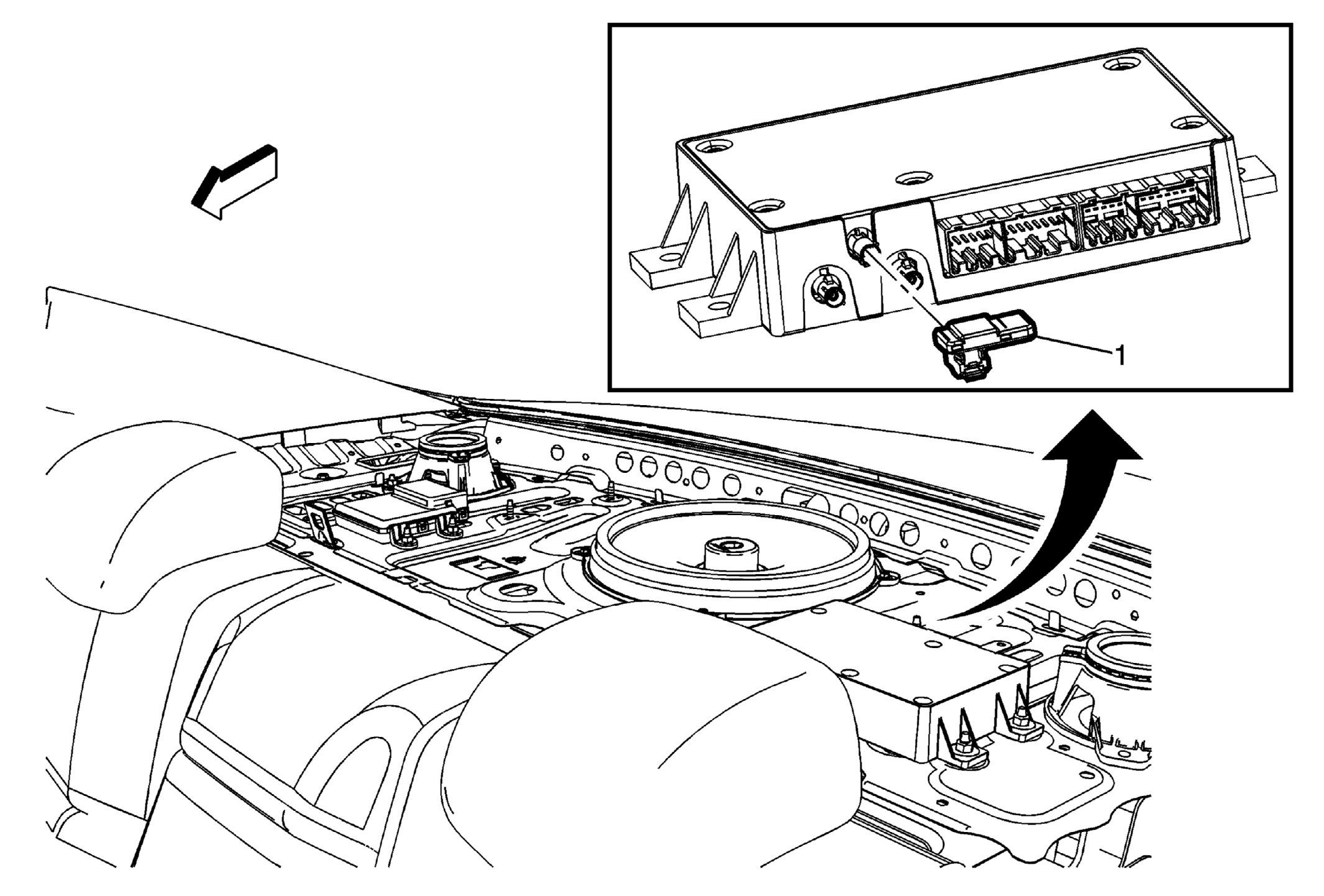 1