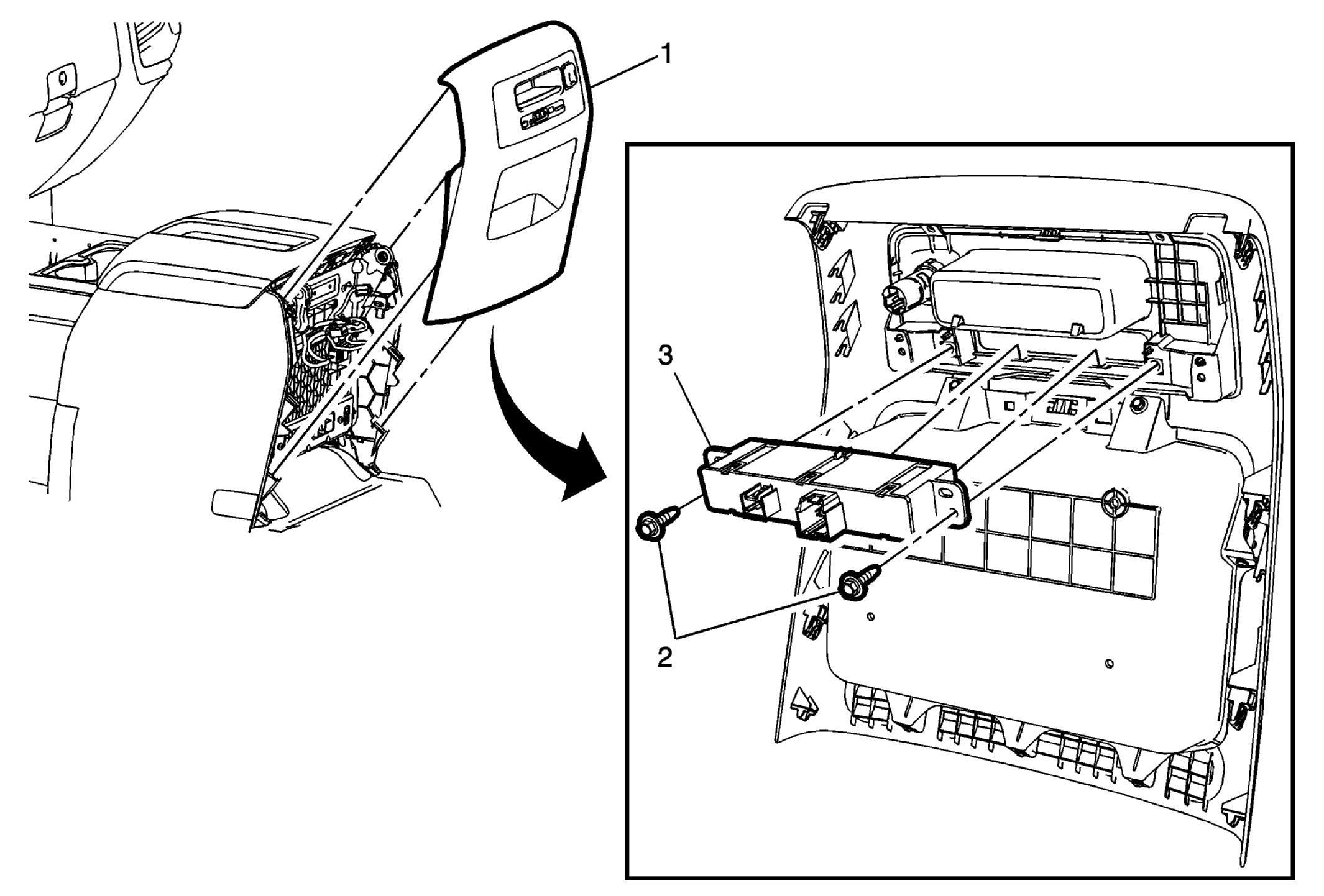 1
3
2