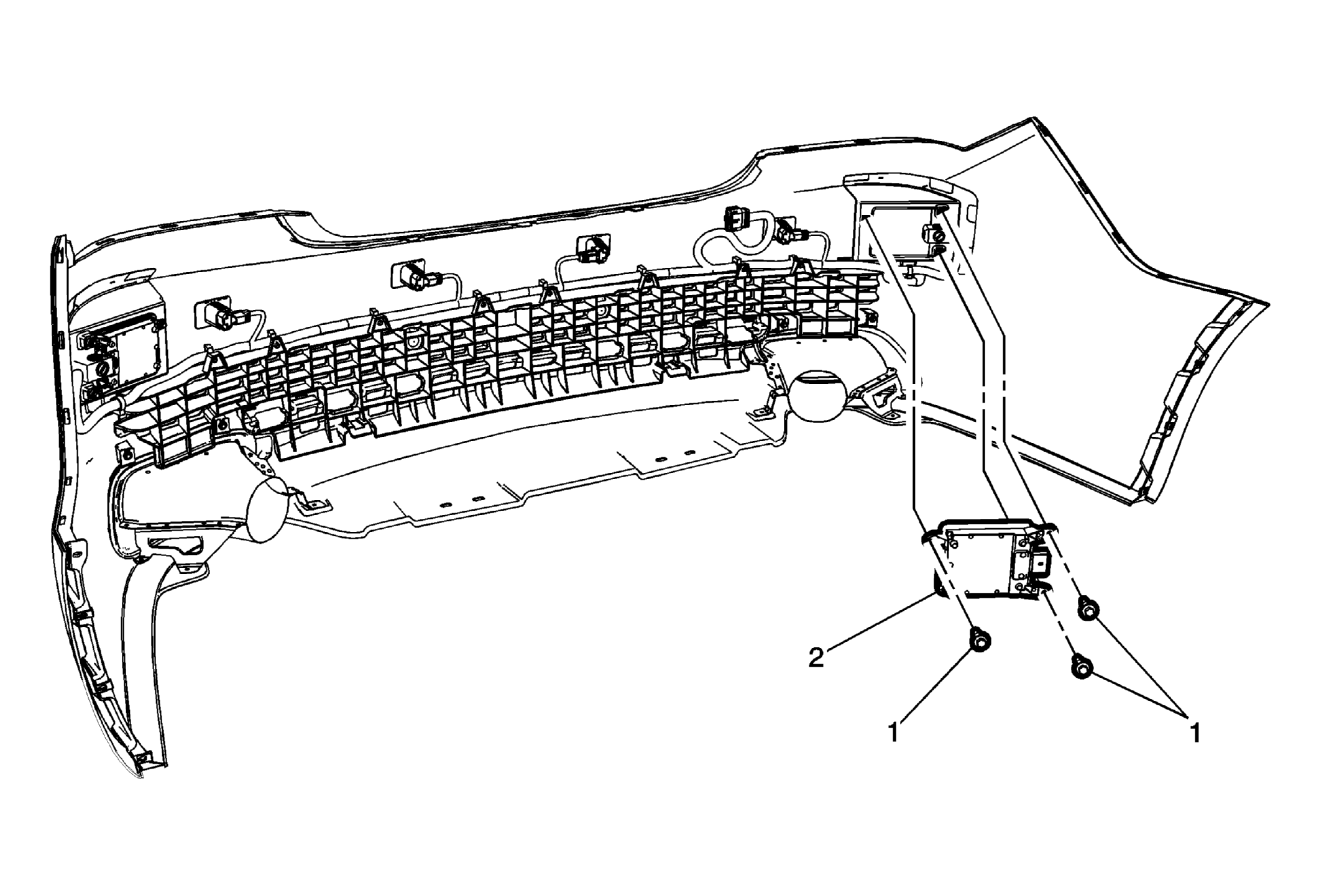 2
1
1