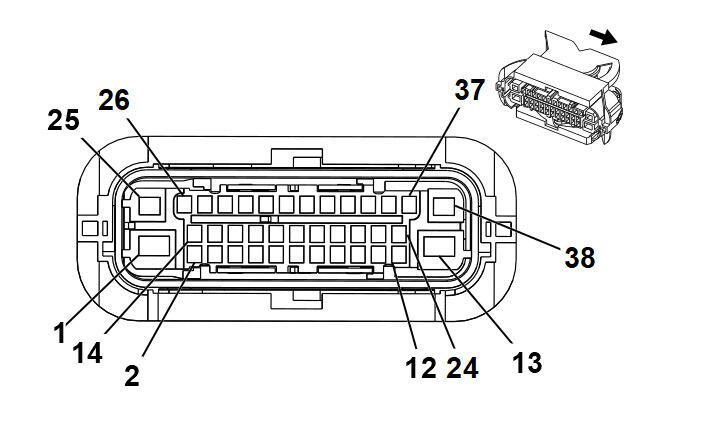 26
25
37
38
1
14
2
12
24
13