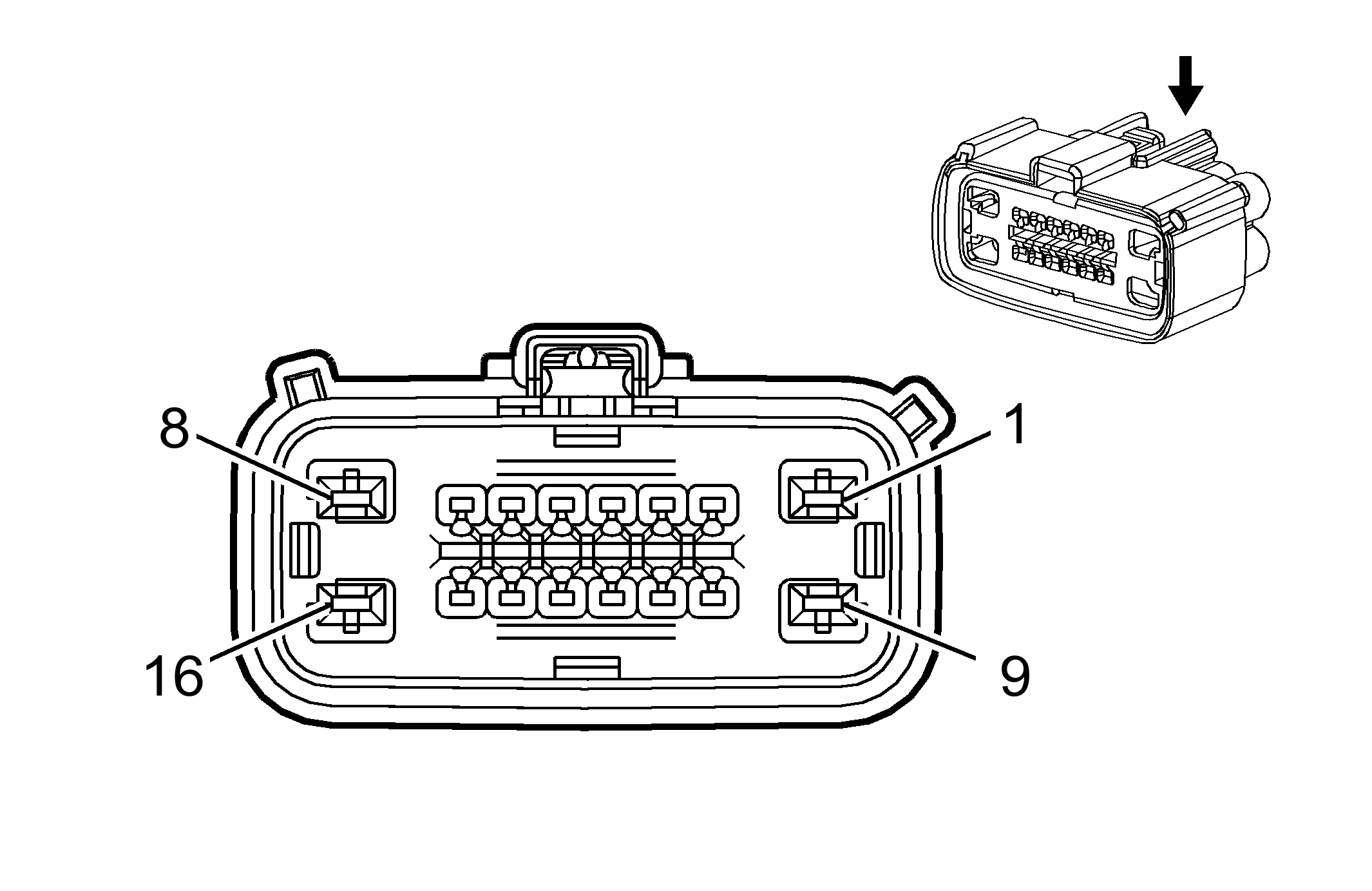 8
1
16
9