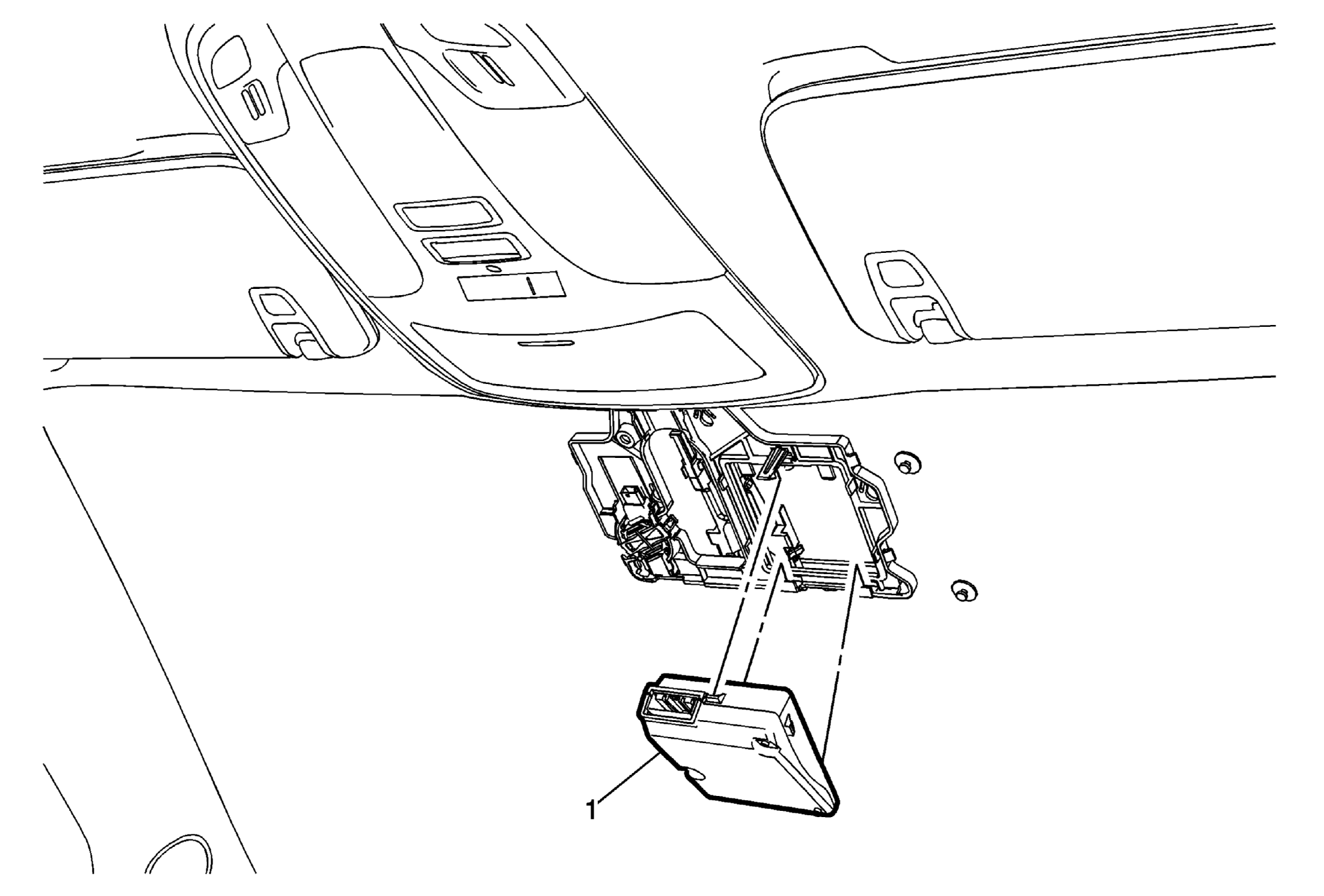 1