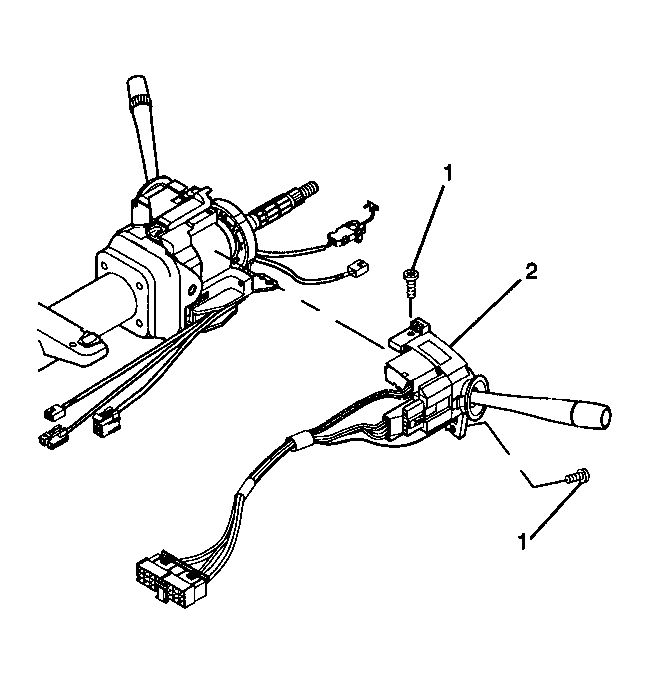 1
2
1