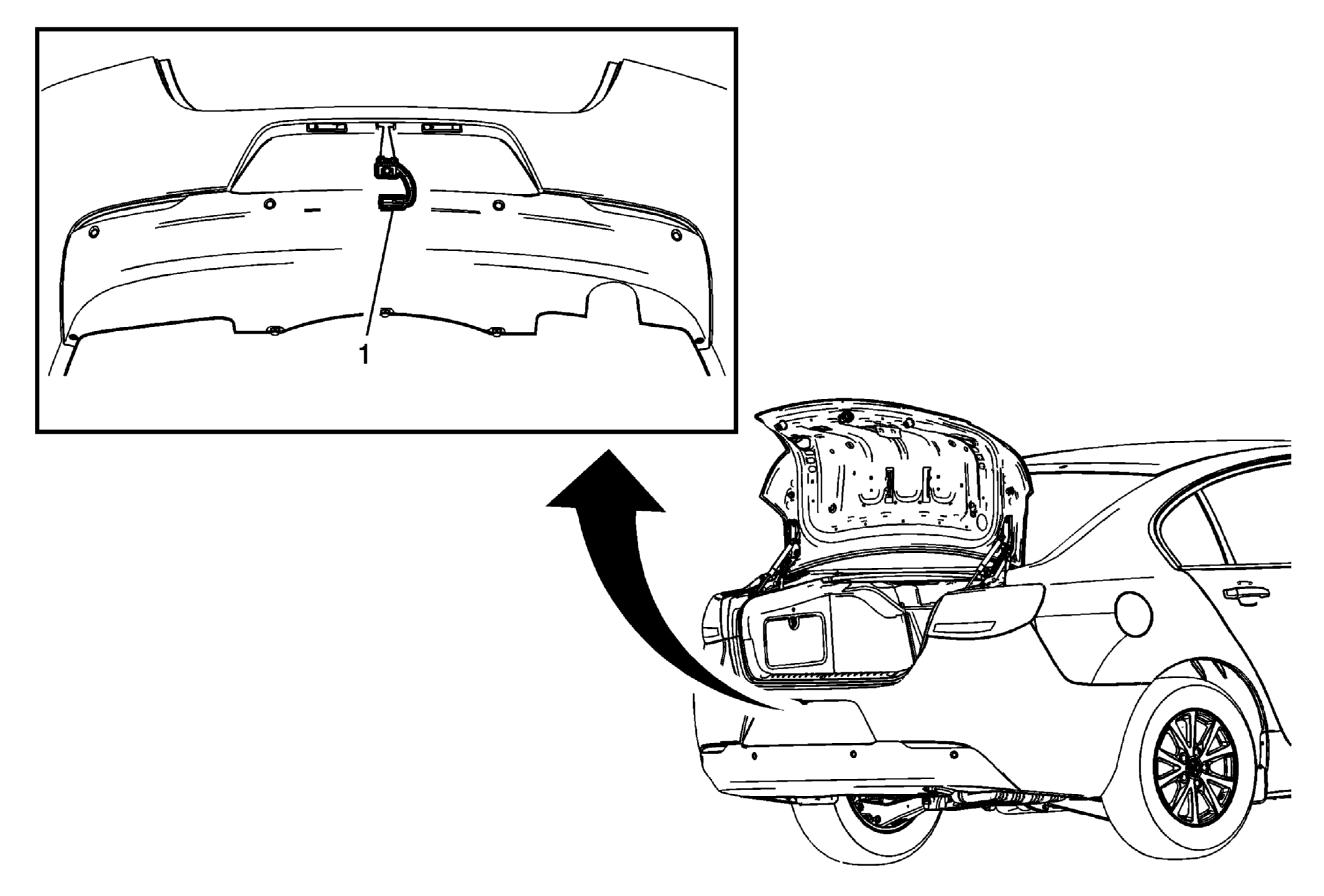 1