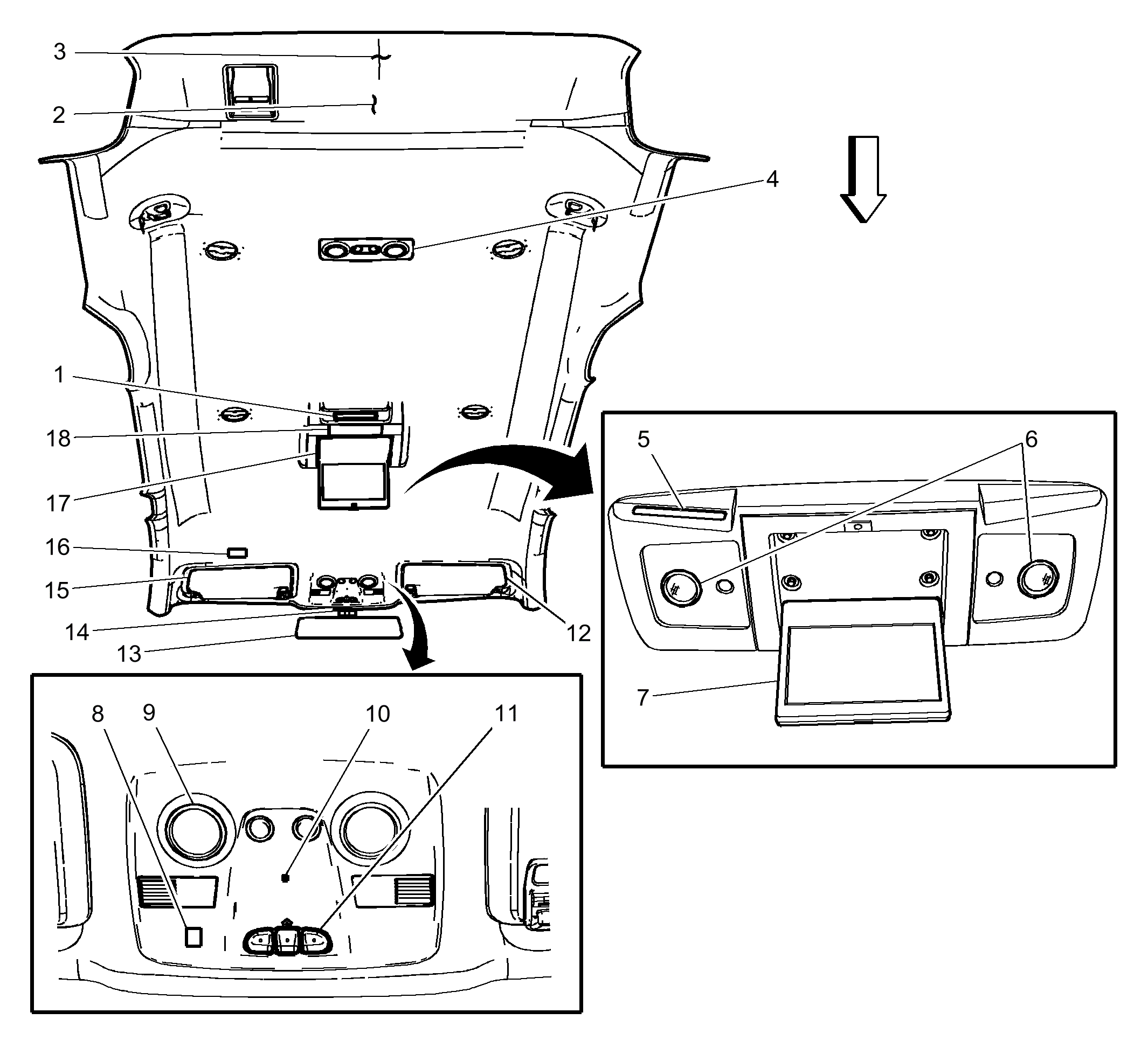 3
2
4
1
18
17
16
15
14
13
12
5
6
7
8
9
10
11