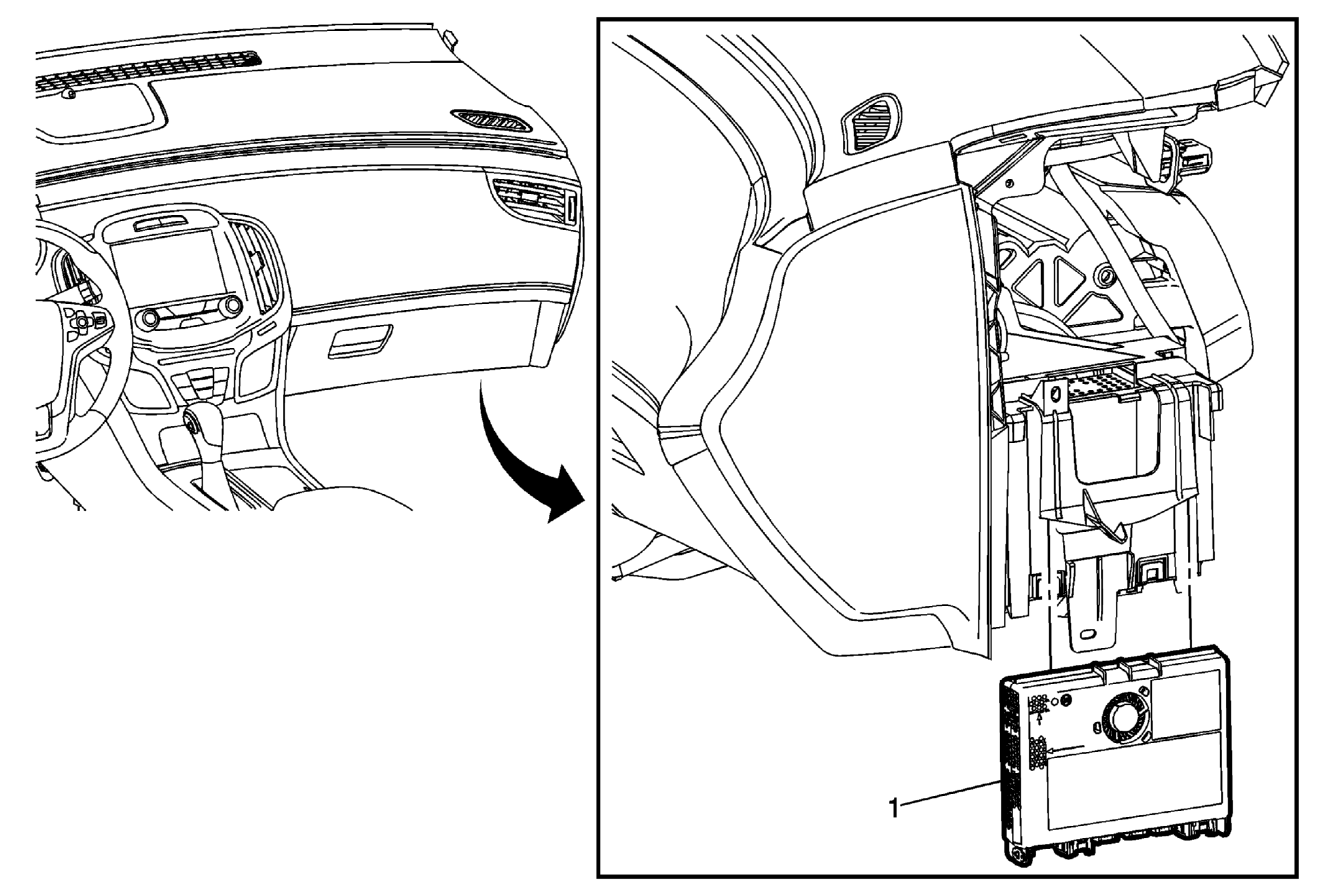 1