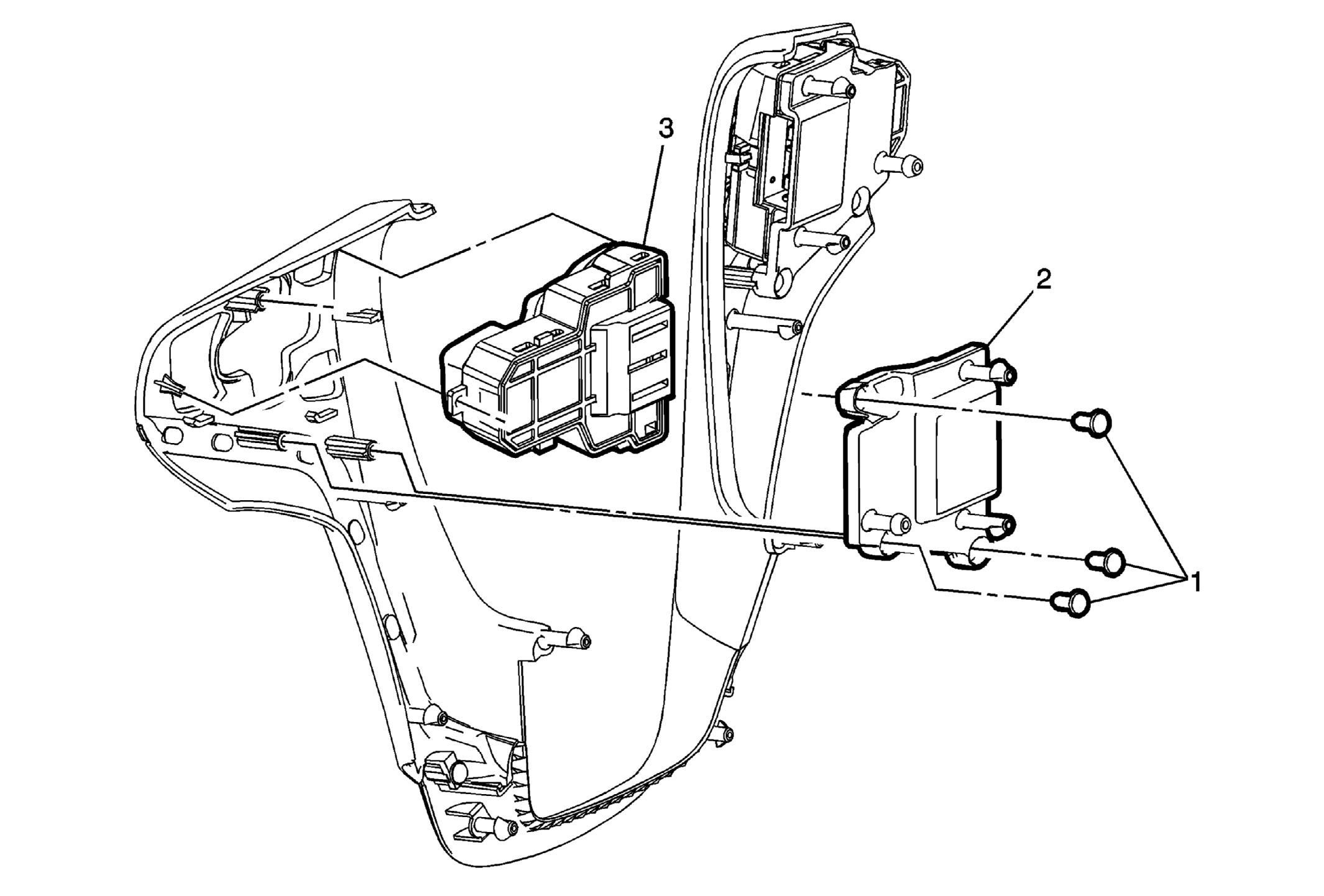 3
2
1