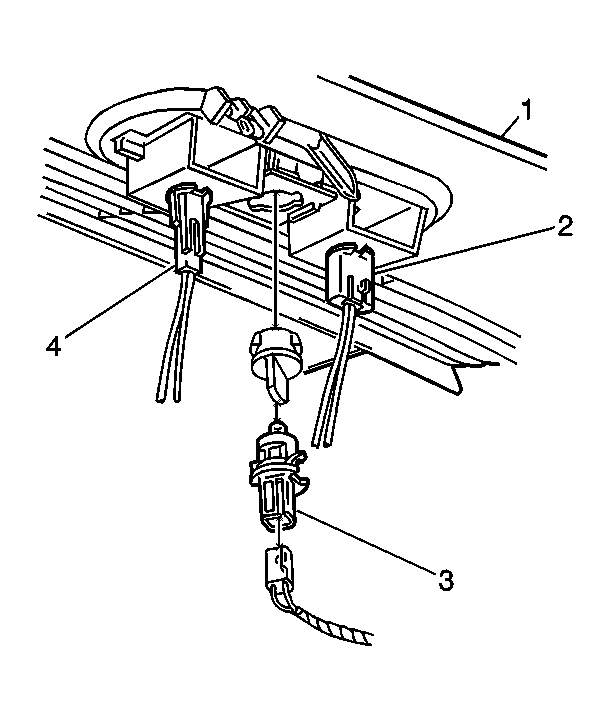 1
2
4
3