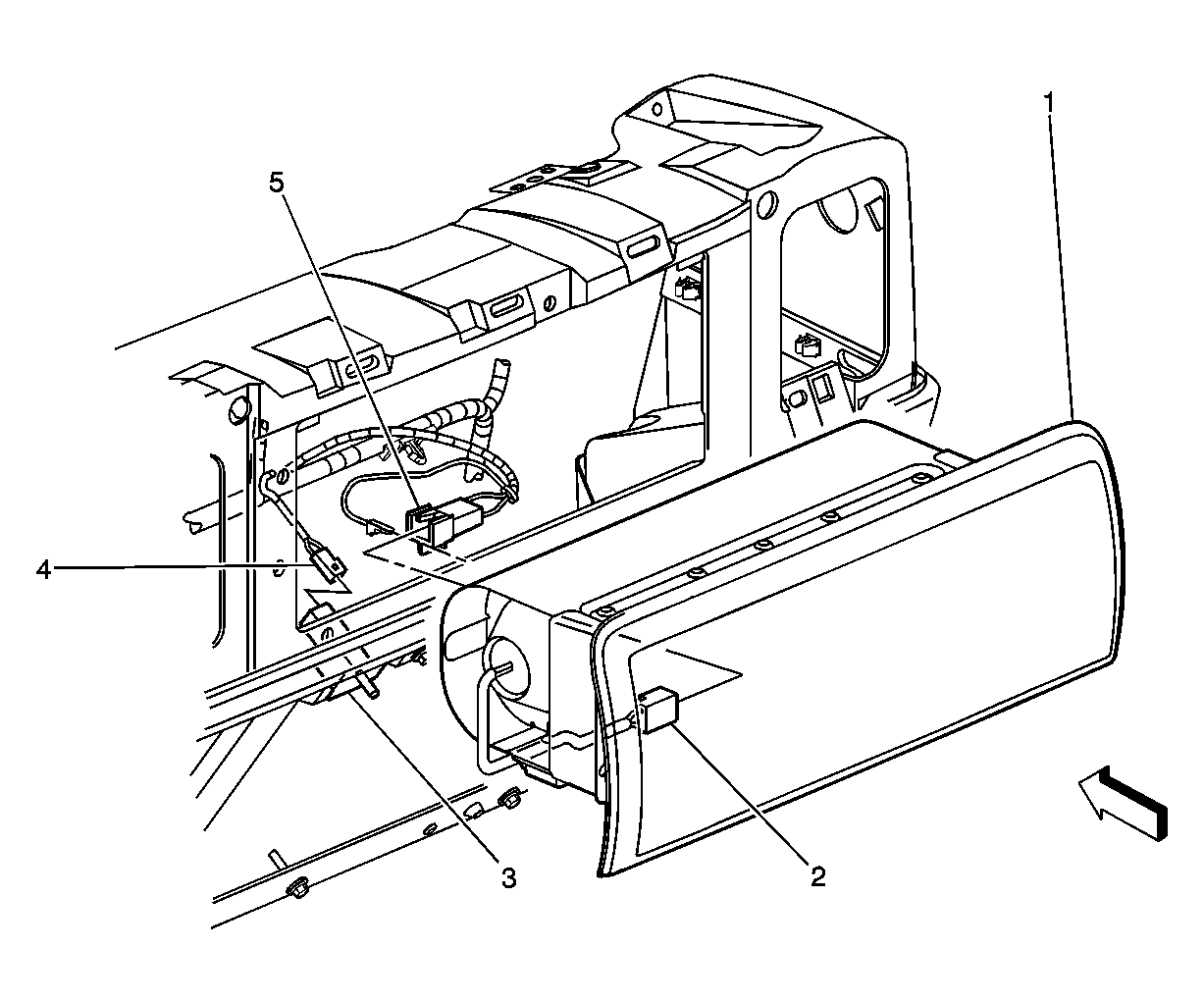 1
5
4
3
2