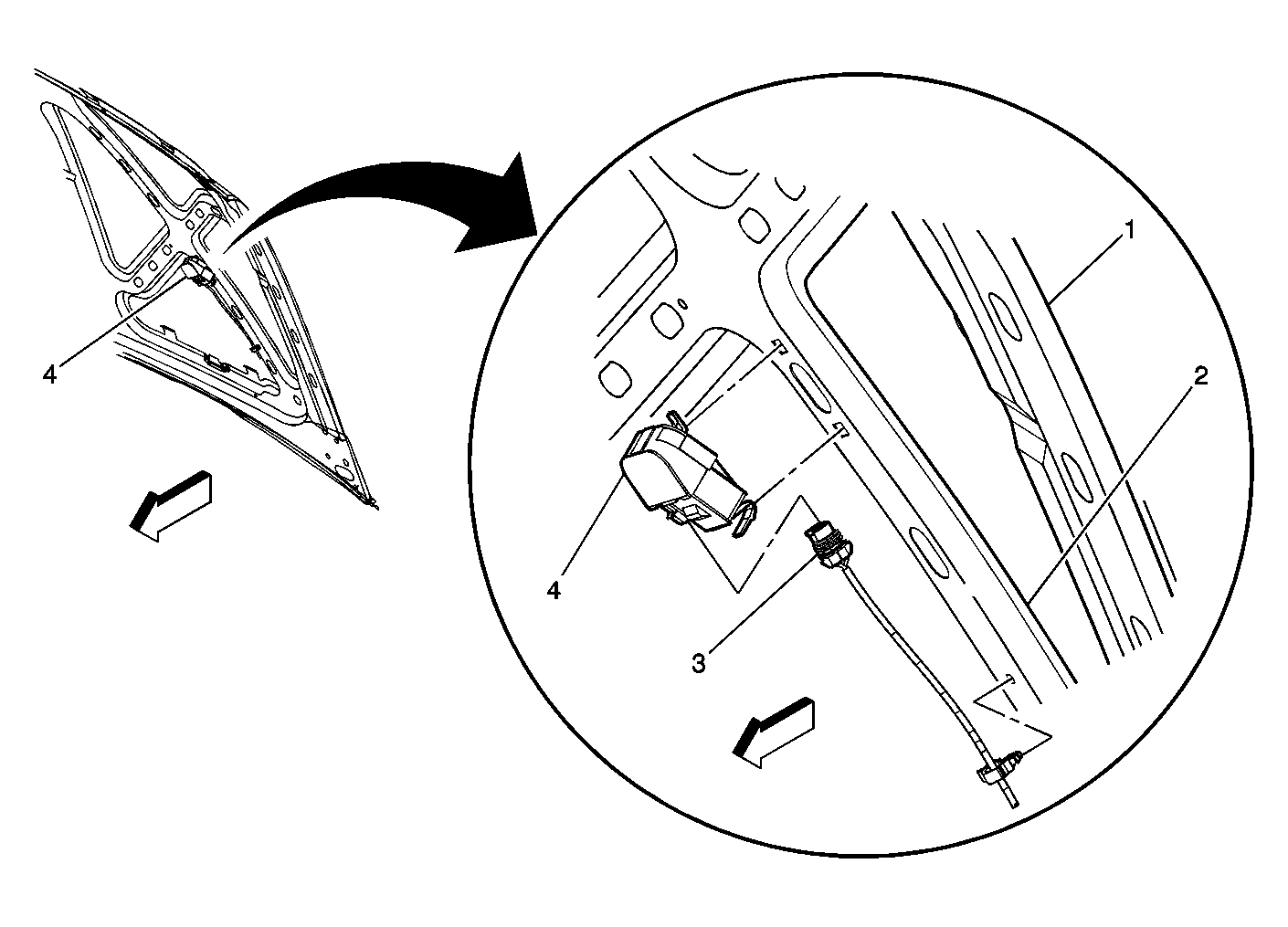 4
1
2
4
3