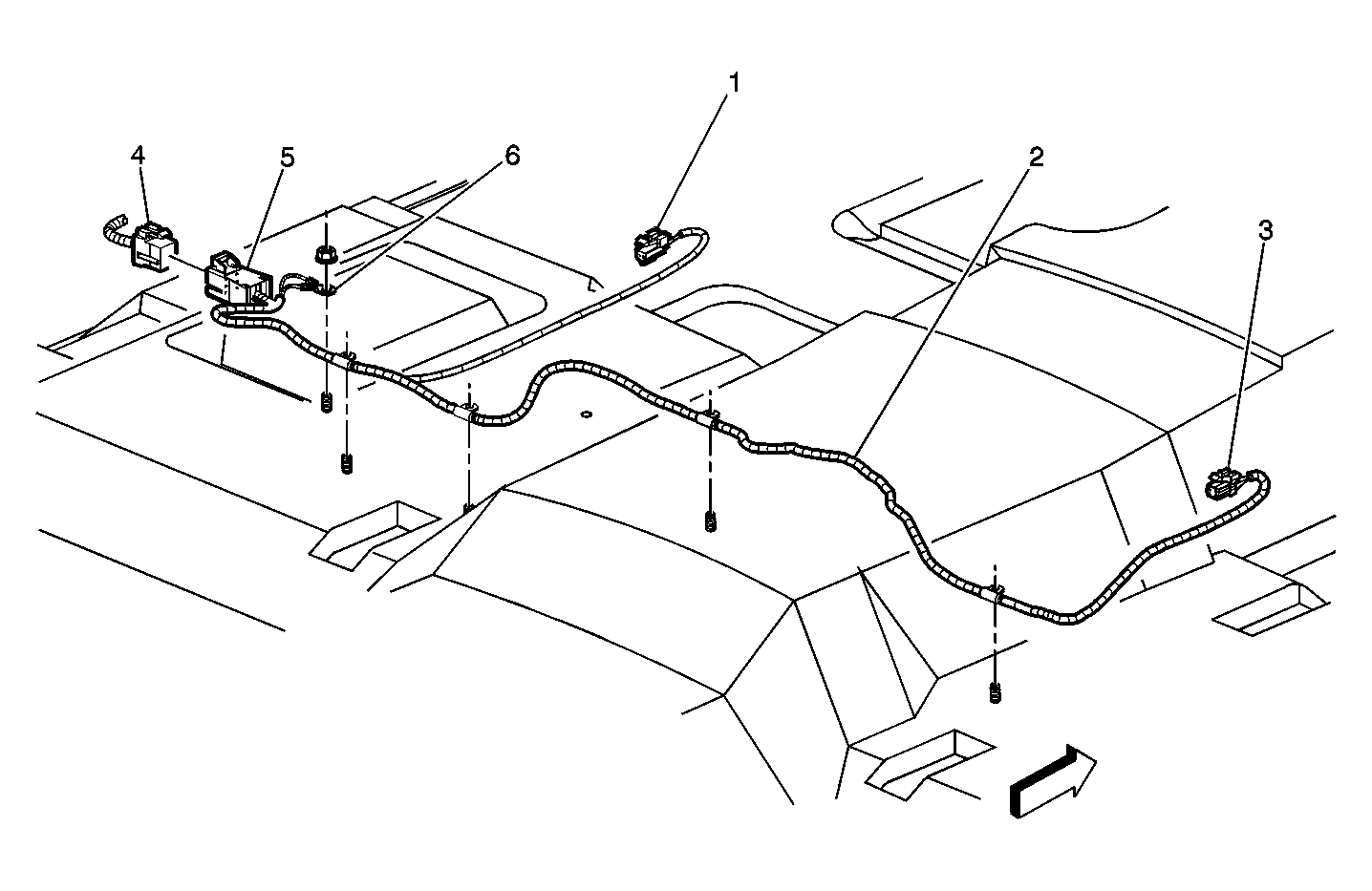 1
2
3
4
5
6