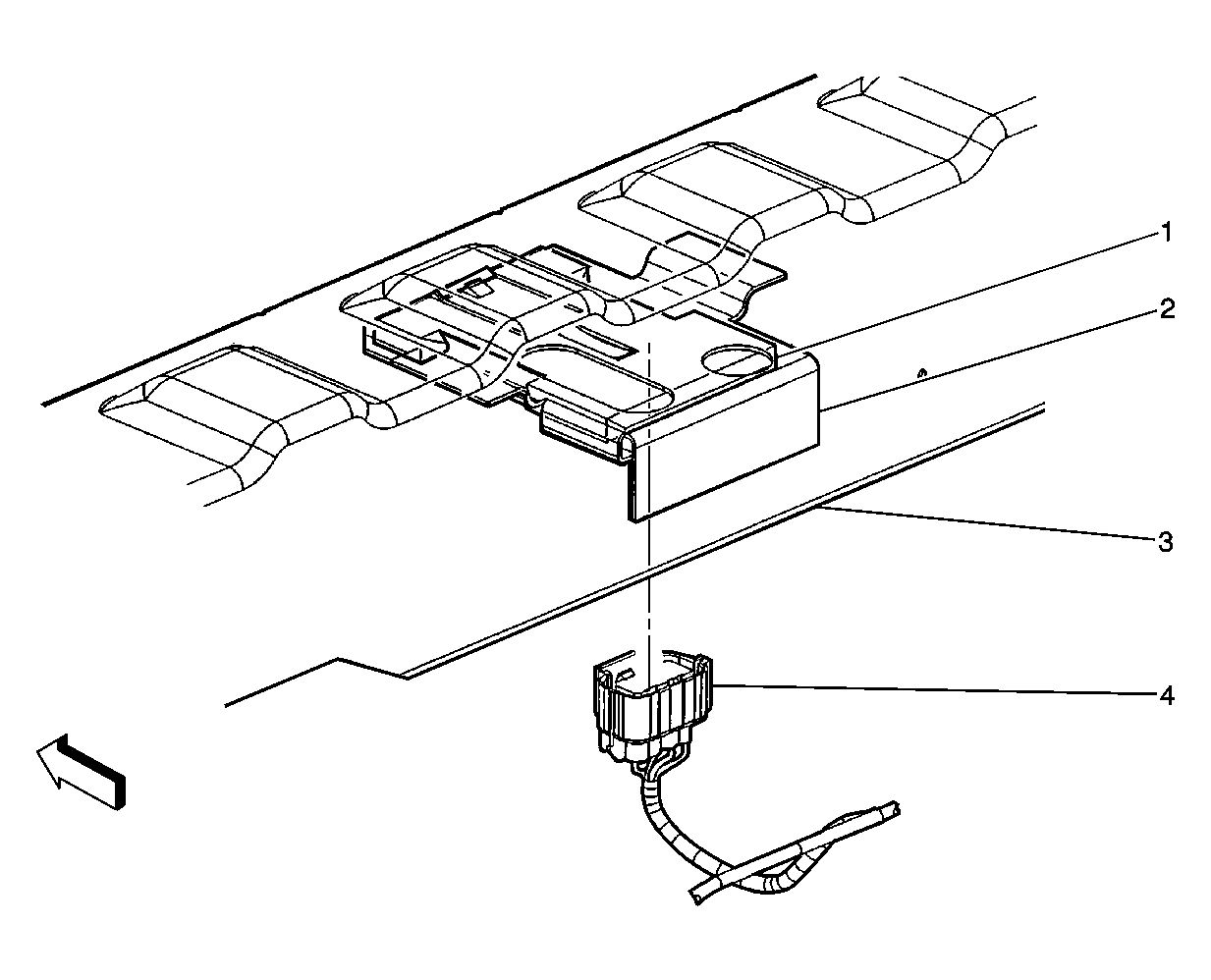 1
2
3
4