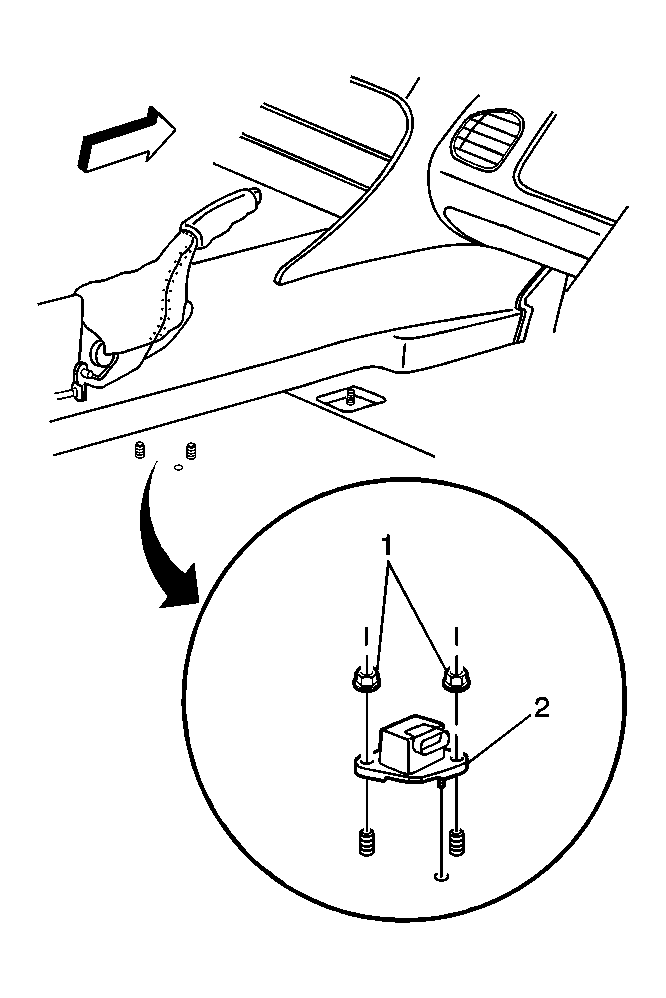 1
2