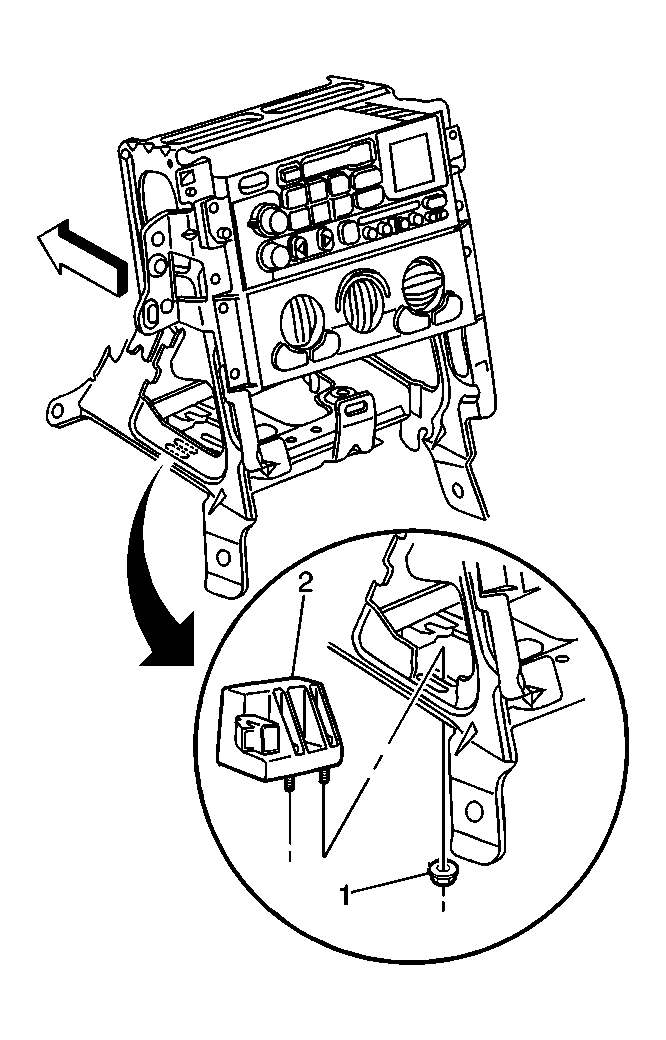 2
1