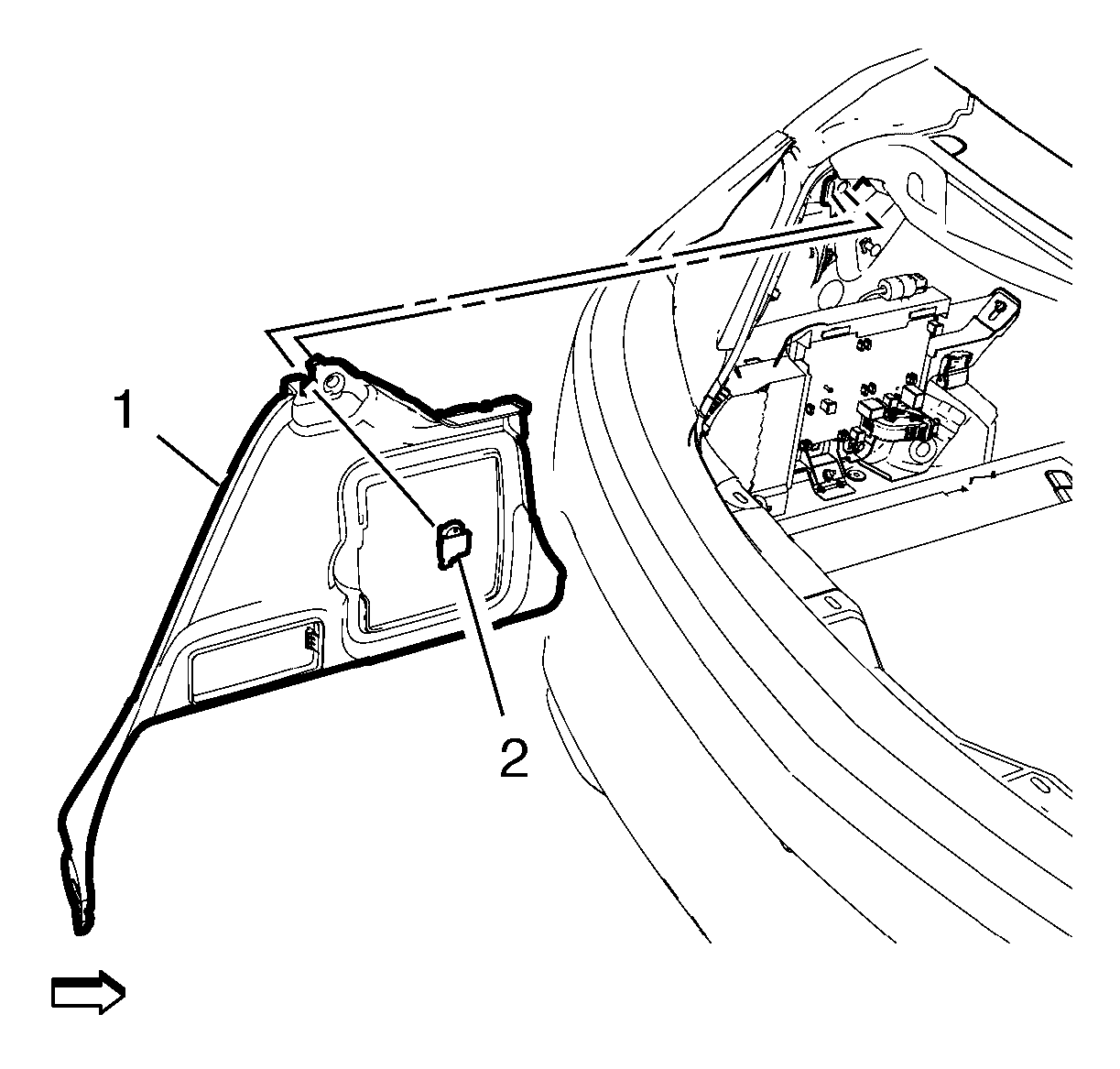 1

2