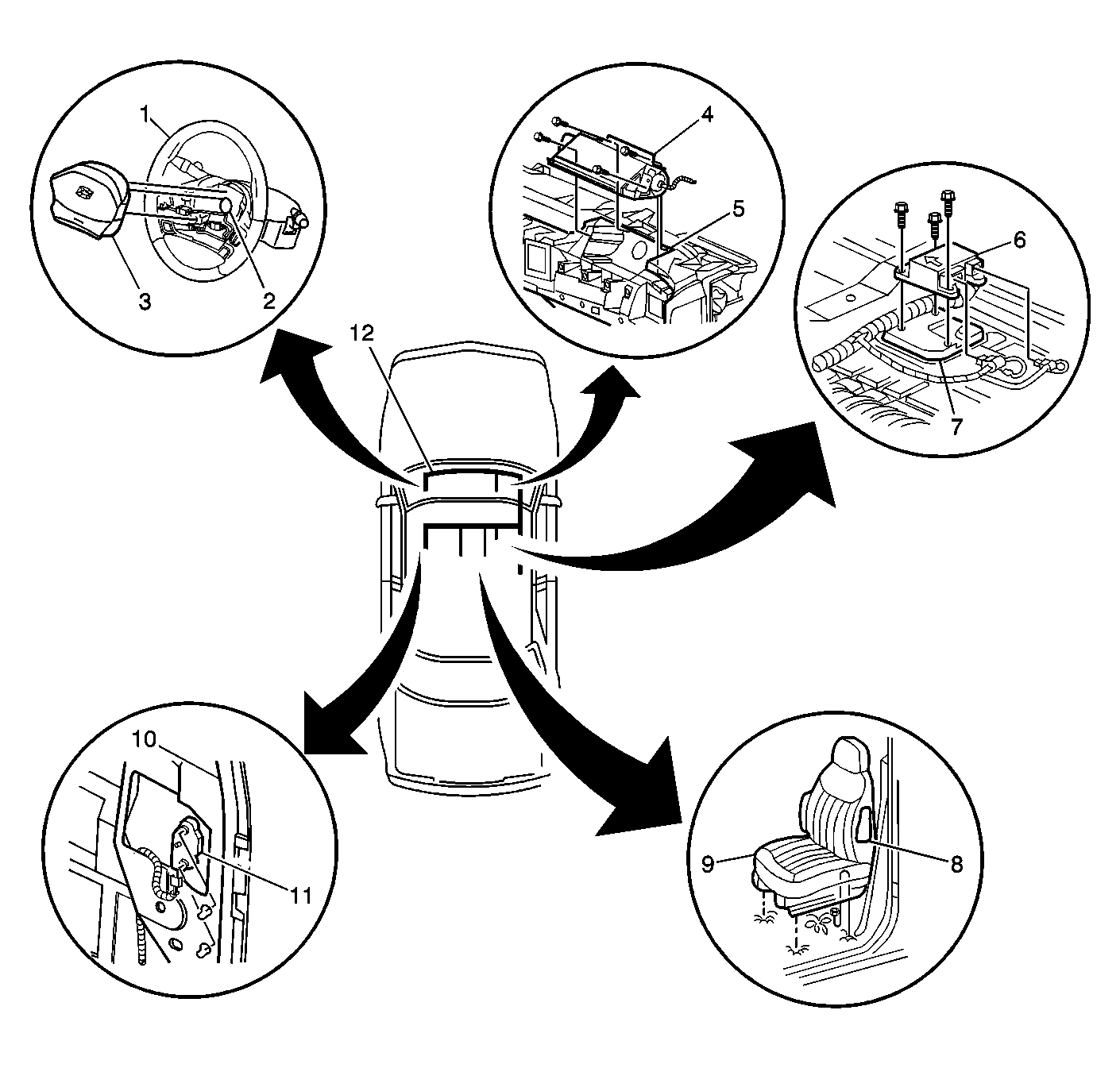 1
3
2
4
5
6
7
12
10
11
9
8