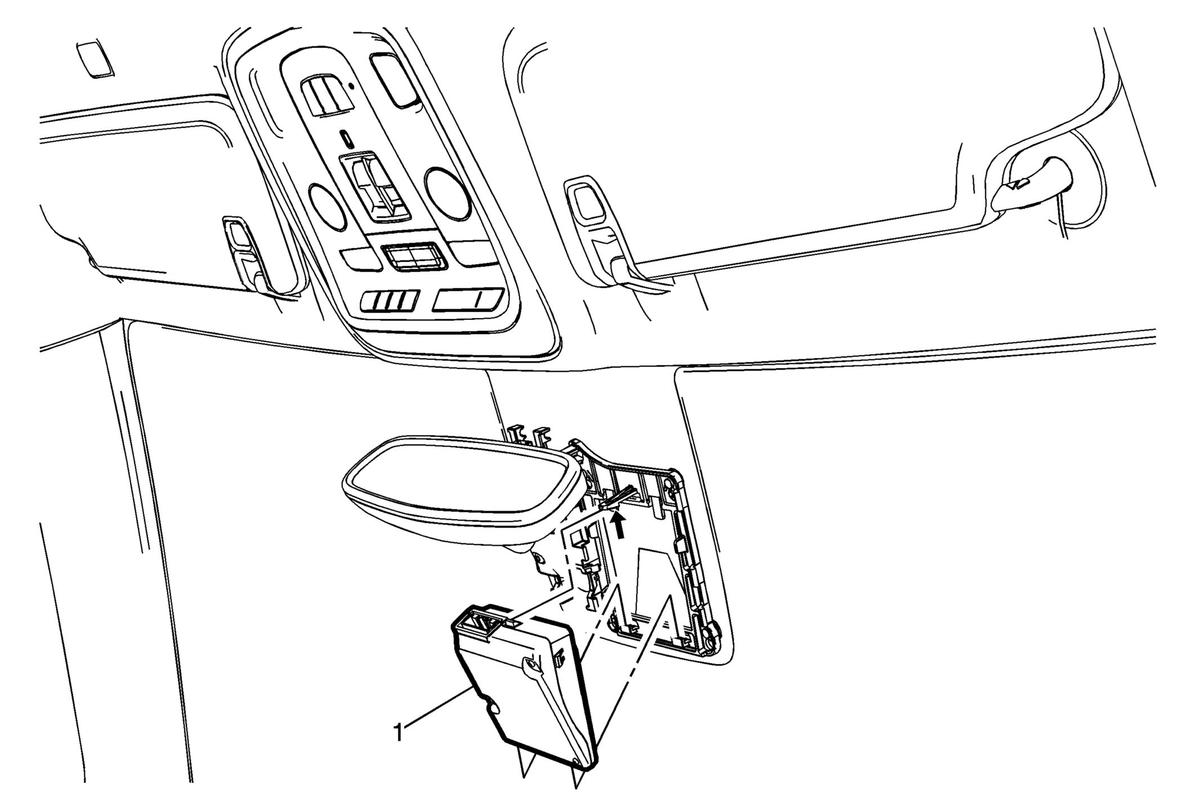 1