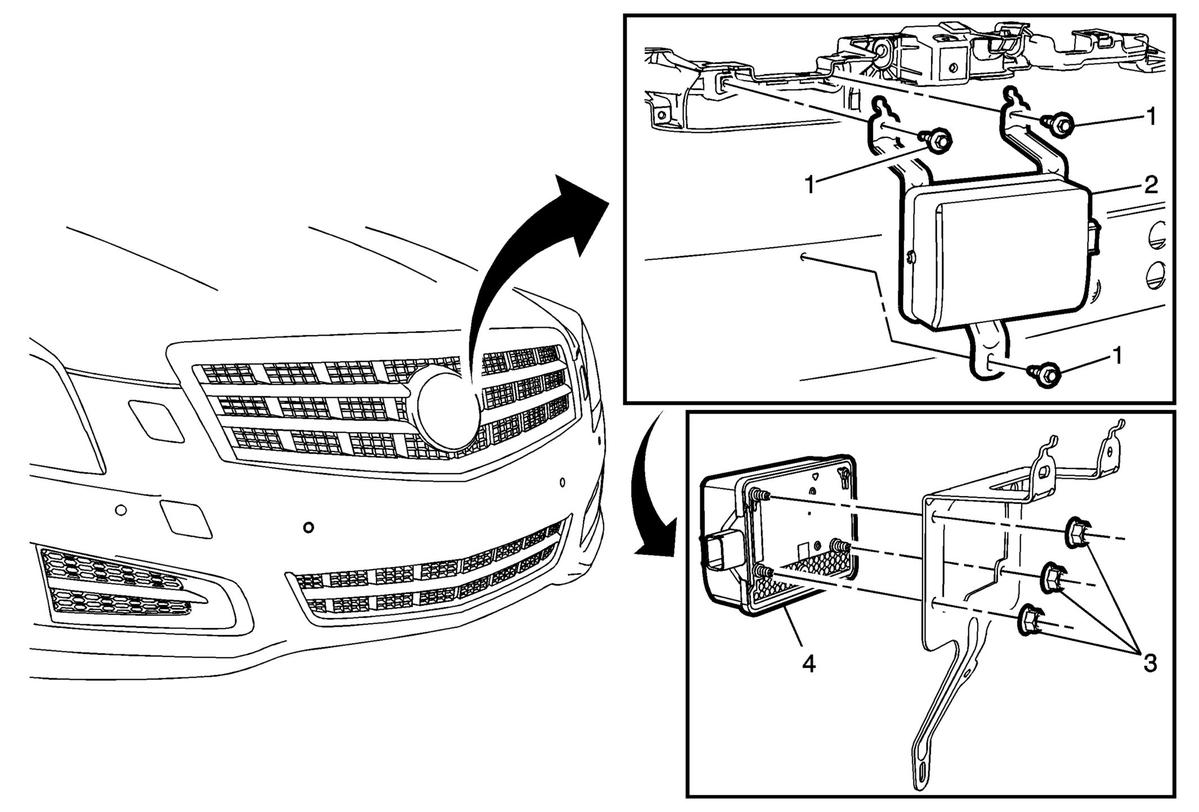 1
1
2
1
4
3