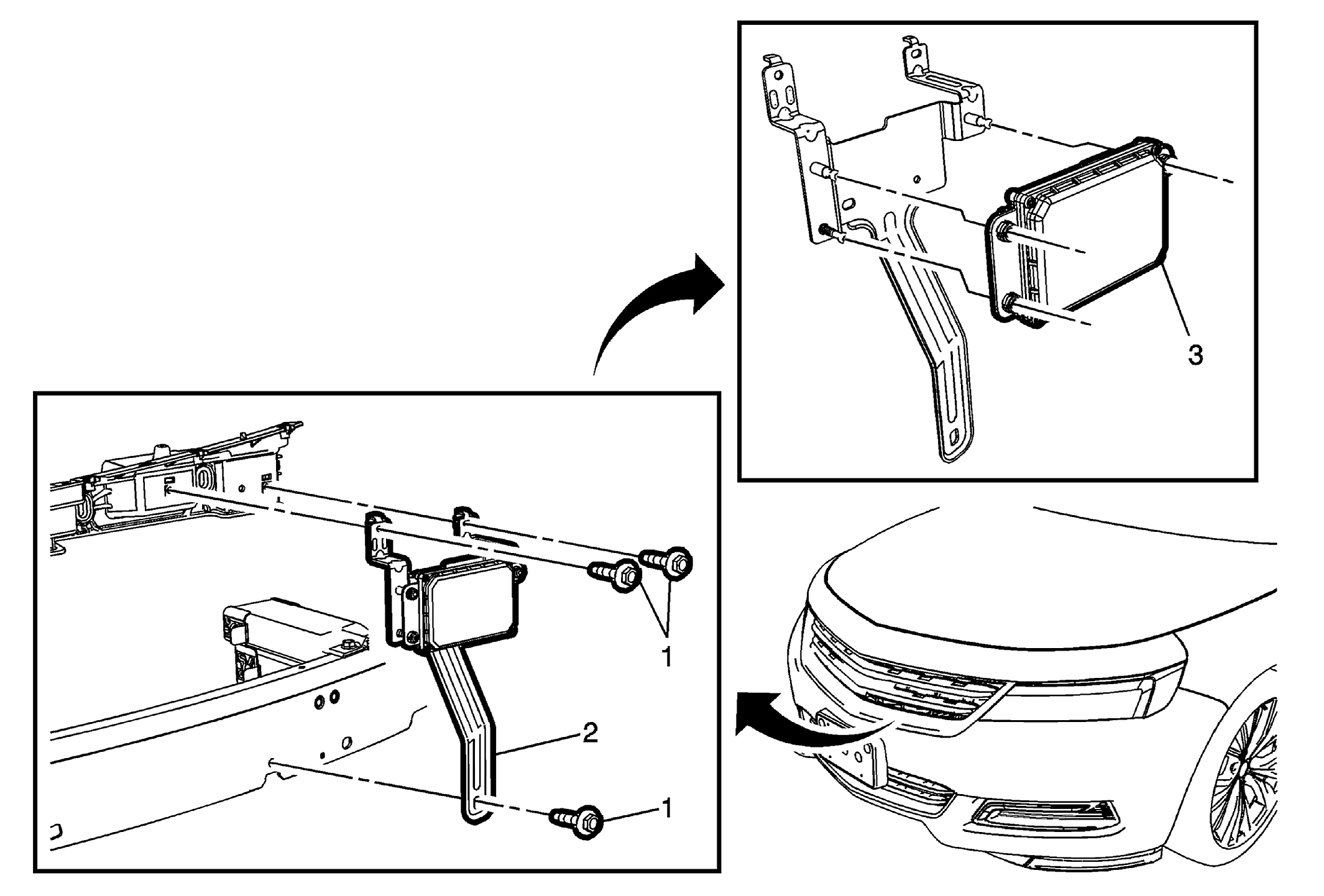 3

1

2

1